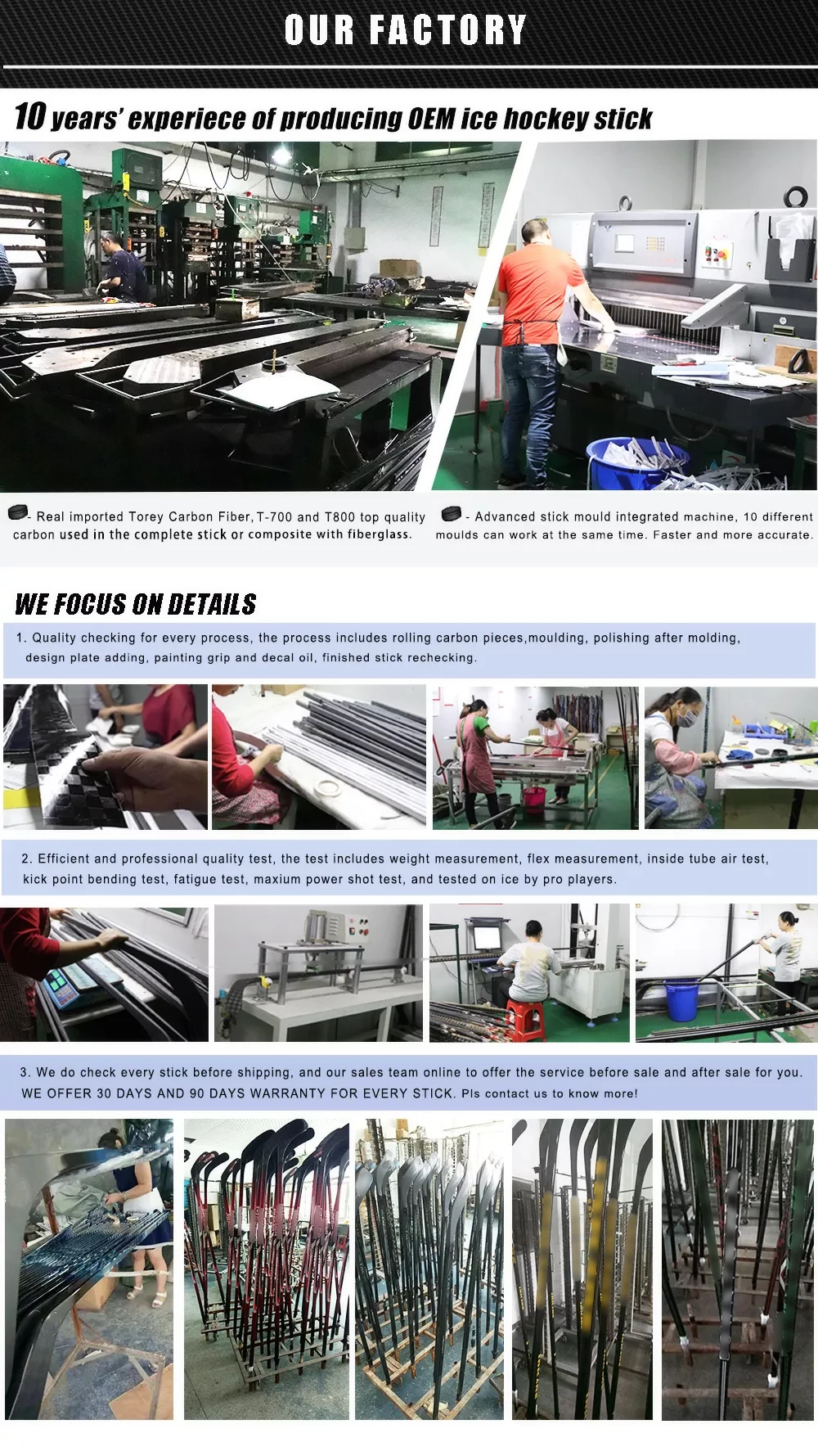 OUR FACTORY

10 years' experiece of producing OEM ice hockey stick

- Real imported Torey Carbon Fiber, T-700 and T800 top quality carbon used in the complete stick or composite with fiberglass.

- Advanced stick mould integrated machine, 10 different moulds can work at the same time. Faster and more accurate.

WE FOCUS ON DETAILS

1. Quality checking for every process, the process includes rolling carbon pieces,moulding, polishing after molding, design plate adding, painting grip and decal oil, finished stick rechecking.

2. Efficient and professional quality test, the test includes weight measurement, flex measurement, inside tube air test, kick point bending test, fatigue test, maxium power shot test, and tested on ice by pro players.

3. We do check every stick before shipping, and our sales team online to offer the service before sale and after sale for you. WE OFFER 30 DAYS AND 90 DAYS WARRANTY FOR EVERY STICK. Pls contact us to know more!