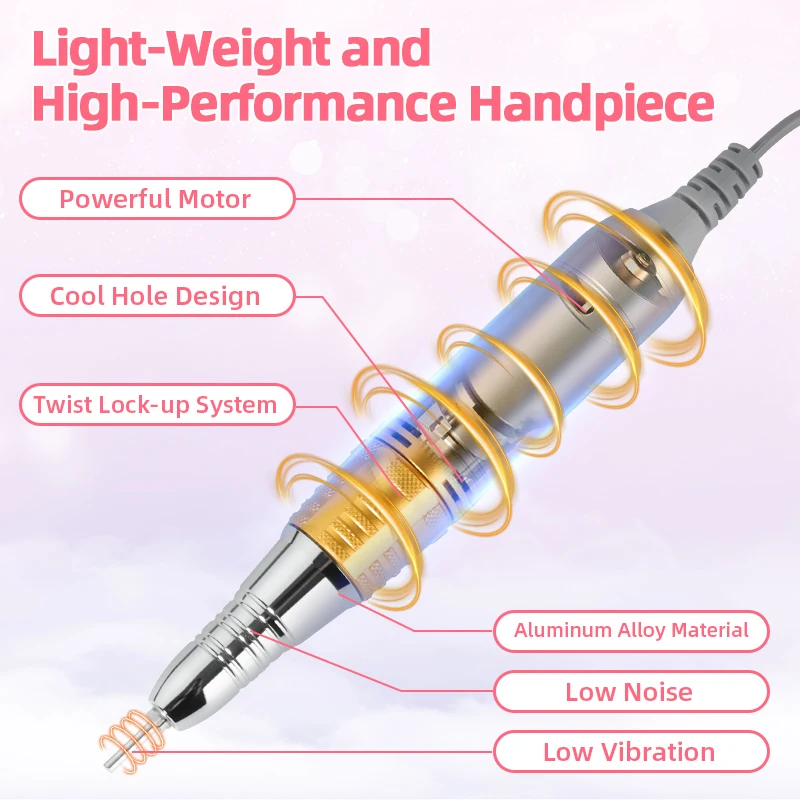 Light-Weight and
High-Performance Handpiece

Powerful Motor

Cool Hole Design

Twist Lock-up System

Aluminum Alloy Material

Low Noise

Low Vibration