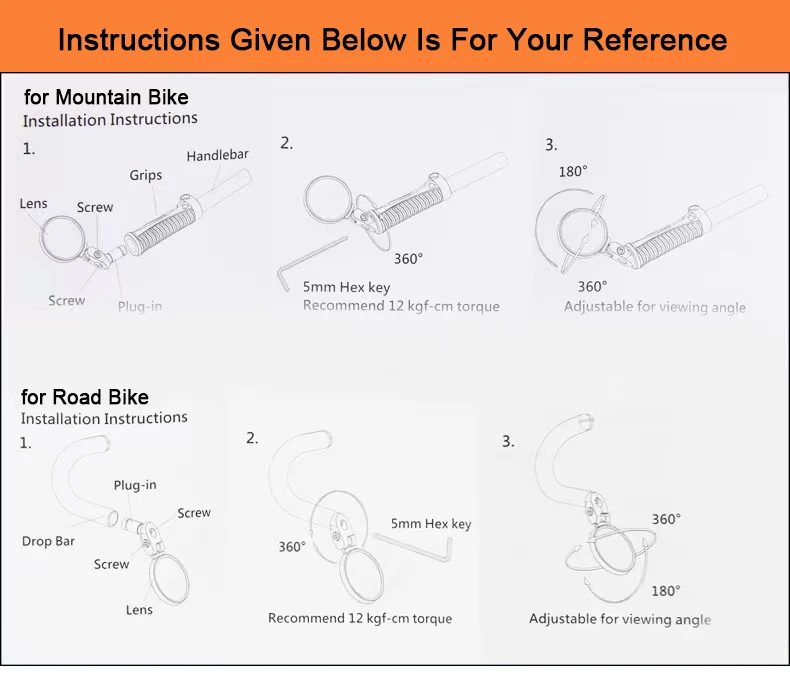 Instructions Given Below Is For Your Reference

for Mountain Bike
Installation Instructions

1.
Handlebar
Grips
Lens
Screw
Screw
Plug-in

2.
360°
5mm Hex key
Recommend 12 kgf-cm torque

3.
180°
360°
Adjustable for viewing angle

for Road Bike
Installation Instructions

1.
Plug-in
Screw
Drop Bar
Screw
Lens

2.
5mm Hex key
360°
Recommend 12 kgf-cm torque

3.
360°
180°
Adjustable for viewing angle