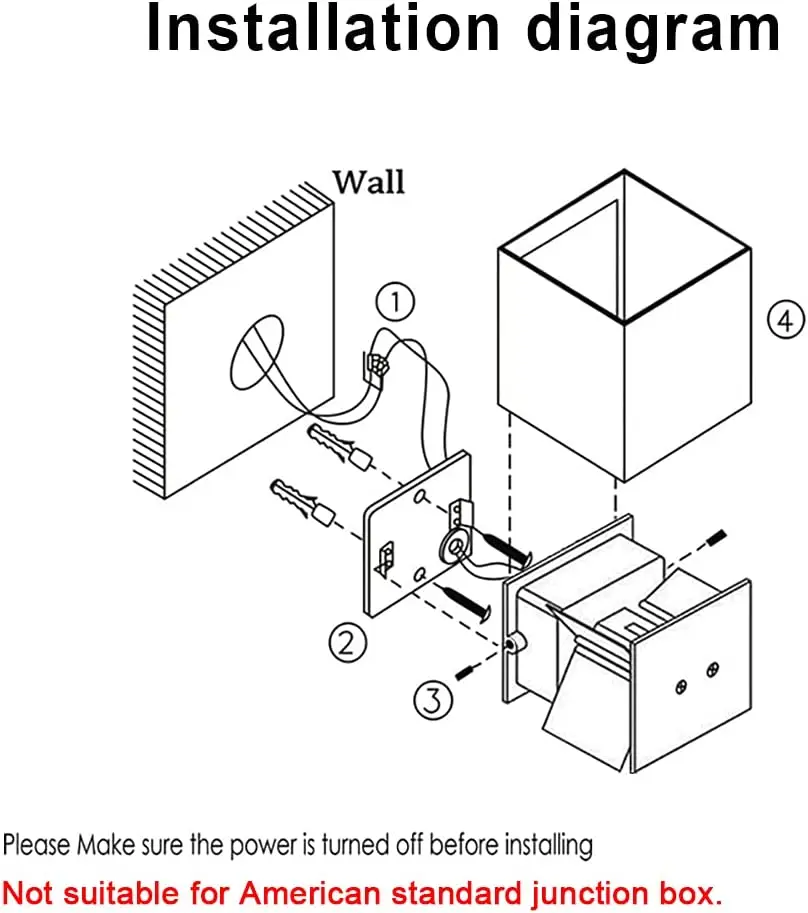 Installation diagram

Wall

1

4

2

3

Please Make sure the power is turned off before installing

Not suitable for American standard junction box.