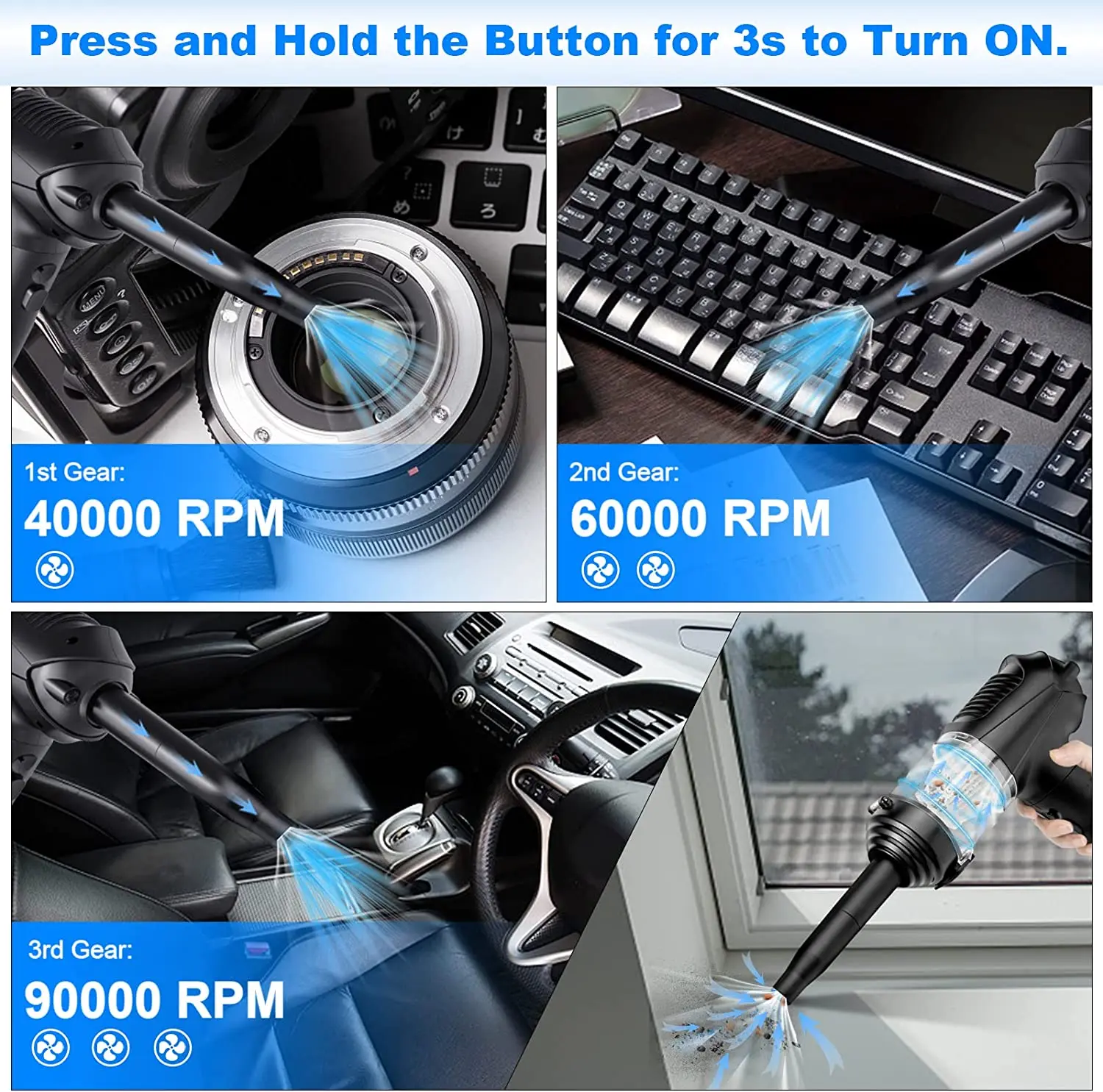 Press and Hold the Button for 3s to Turn ON.

1st Gear:
40000 RPM

2nd Gear:
60000 RPM

3rd Gear:
90000 RPM