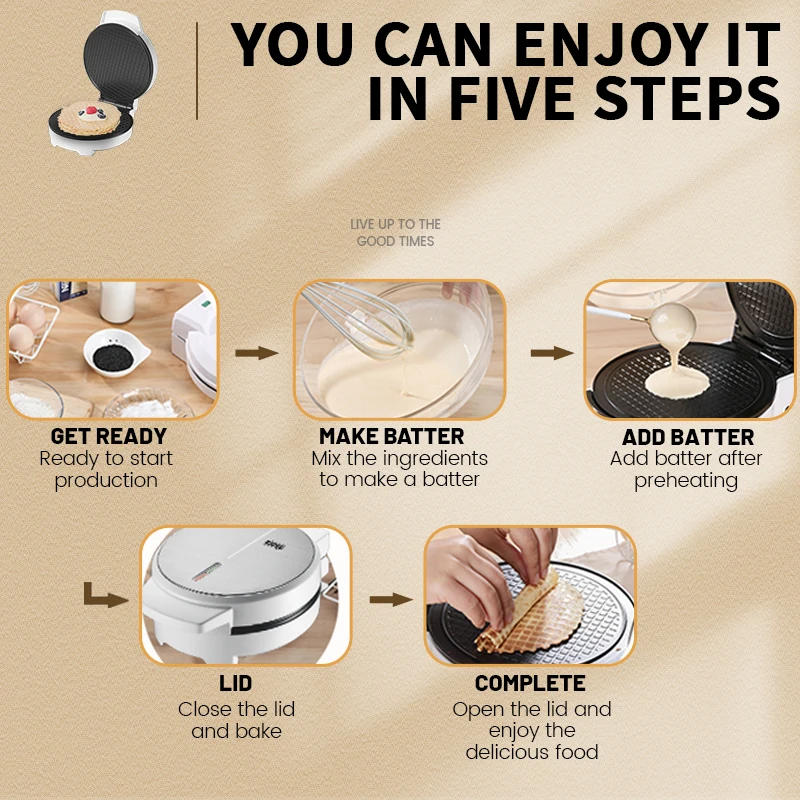 YOU CAN ENJOY IT IN FIVE STEPS

LIVE UP TO THE GOOD TIMES

GET READY
Ready to start production

MAKE BATTER
Mix the ingredients to make a batter

ADD BATTER
Add batter after preheating

LID
Close the lid and bake

COMPLETE
Open the lid and enjoy the delicious food