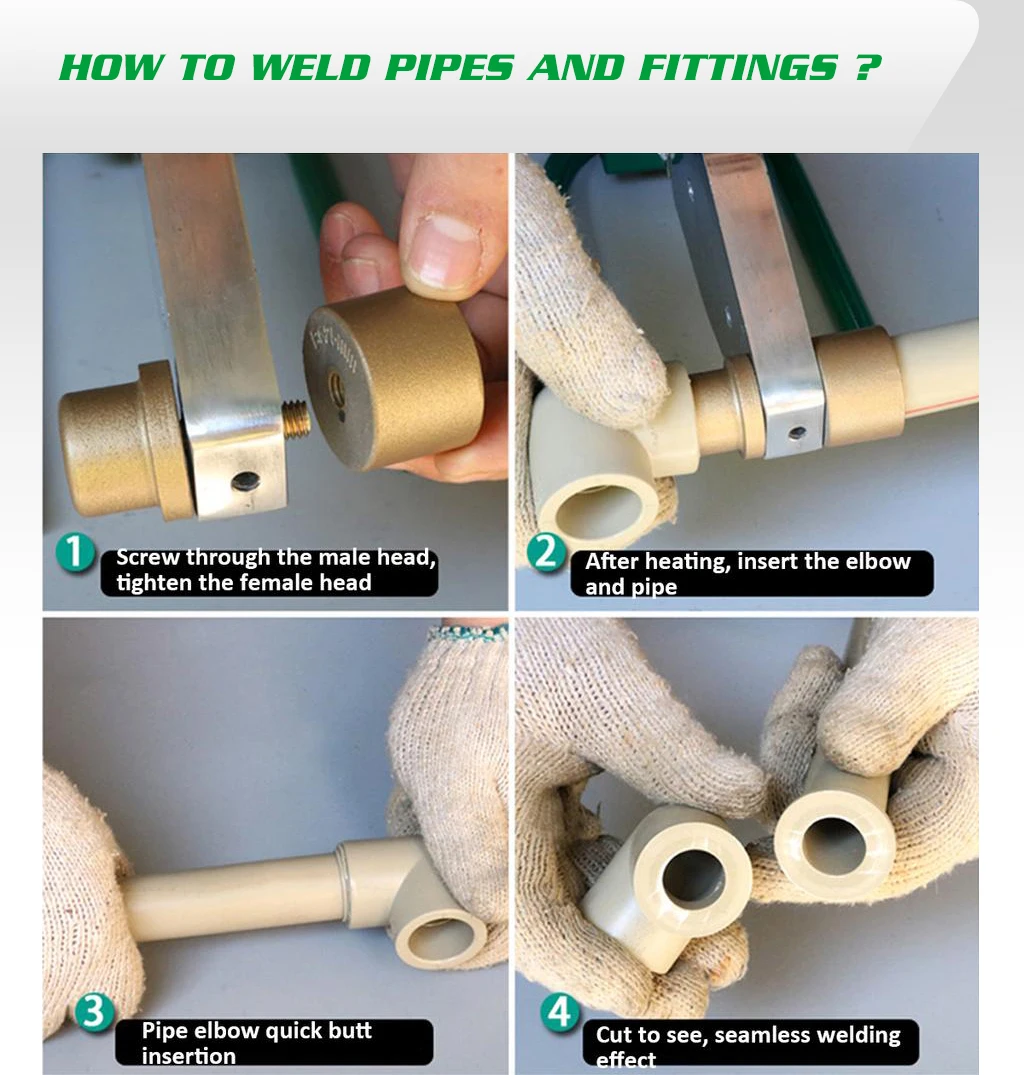 HOW TO WELD PIPES AND FITTINGS ?

1 Screw through the male head, tighten the female head

2 After heating, insert the elbow and pipe

3 Pipe elbow quick butt insertion

4 Cut to see, seamless welding effect