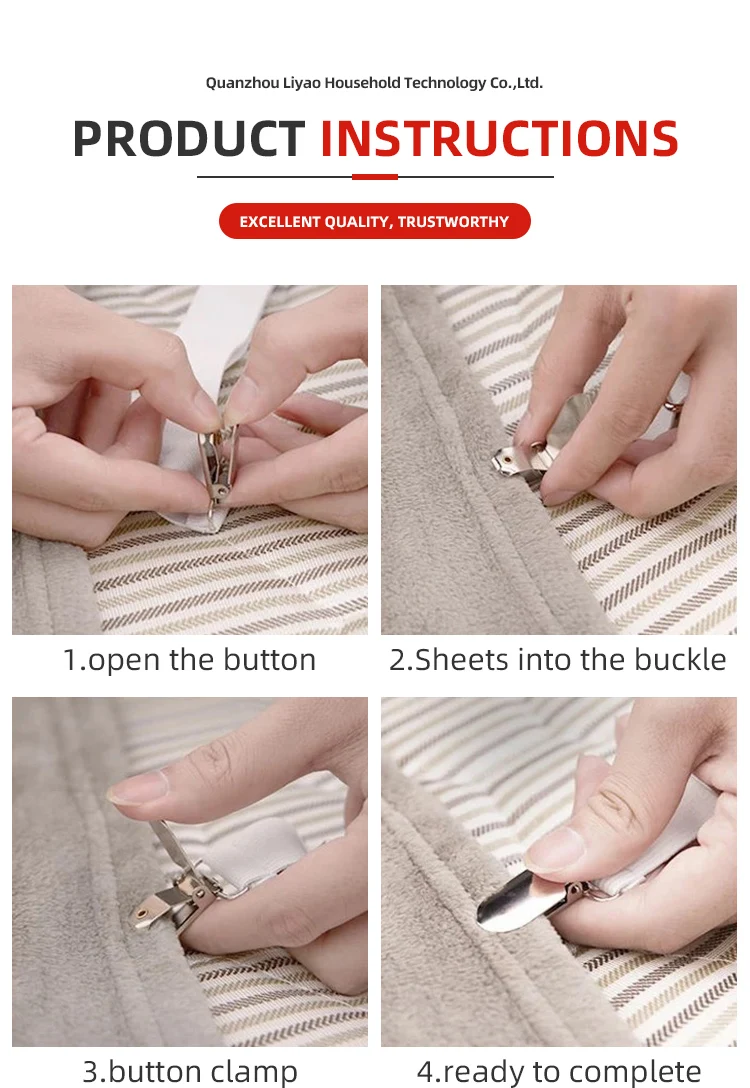 Quanzhou Liyao Household Technology Co.,Ltd.

PRODUCT INSTRUCTIONS

EXCELLENT QUALITY, TRUSTWORTHY

1.open the button

2.Sheets into the buckle

3.button clamp

4.ready to complete