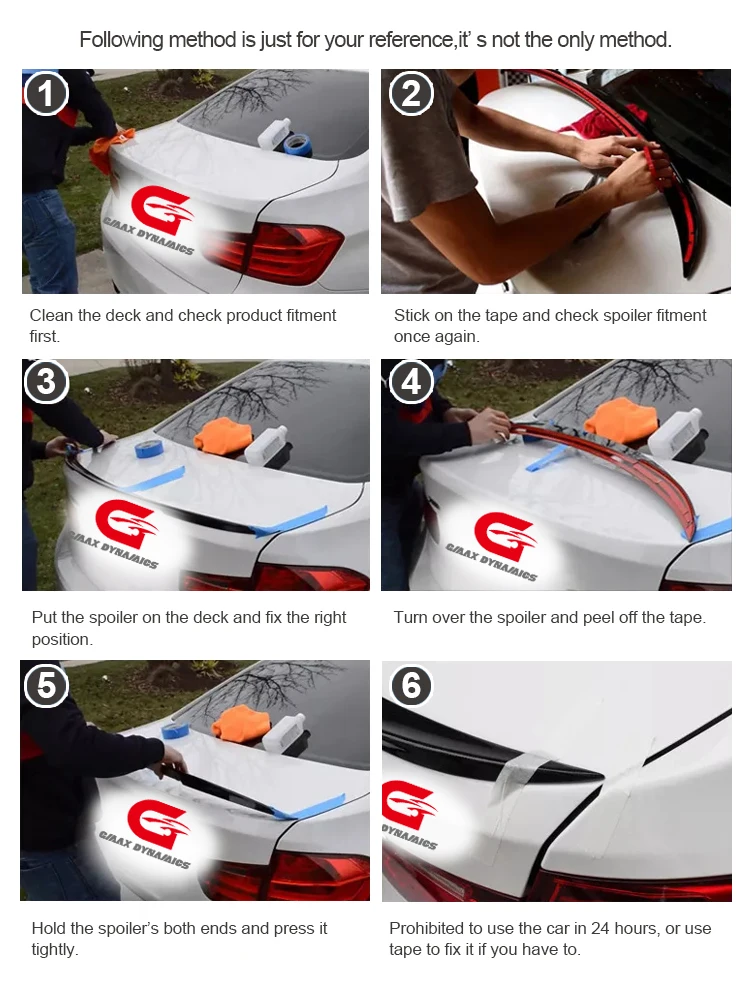 Following method is just for your reference,it' s not the only method.

1
G/MAX DYNAMICS
Clean the deck and check product fitment first.

2
Stick on the tape and check spoiler fitment once again.

3
G/MAX DYNAMICS
Put the spoiler on the deck and fix the right position.

4
G/MAX DYNAMICS
Turn over the spoiler and peel off the tape.

5
G/MAX DYNAMICS
Hold the spoiler's both ends and press it tightly.

6
DYNAMICS
Prohibited to use the car in 24 hours, or use tape to fix it if you have to.