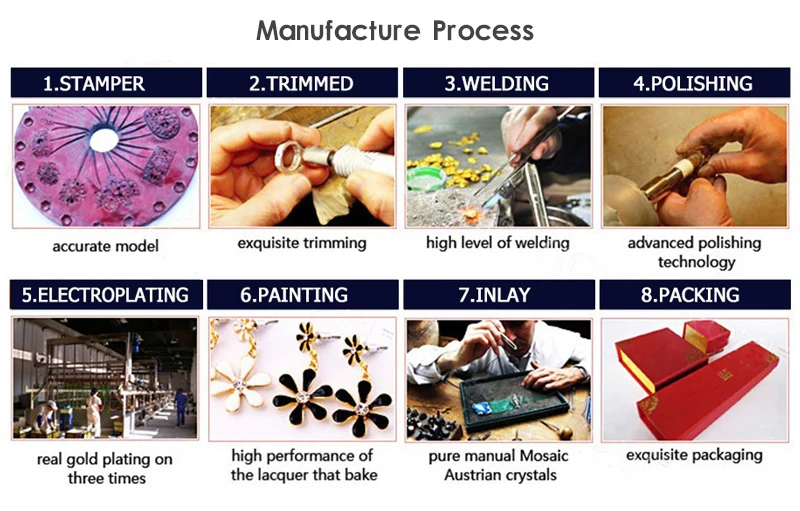 Manufacture Process

1.STAMPER

accurate model

2.TRIMMED

exquisite trimming

3.WELDING

high level of welding

4.POLISHING

advanced polishing technology

5.ELECTROPLATING

real gold plating on three times

6.PAINTING

high performance of the lacquer that bake

7.INLAY

pure manual Mosaic Austrian crystals

8.PACKING

exquisite packaging