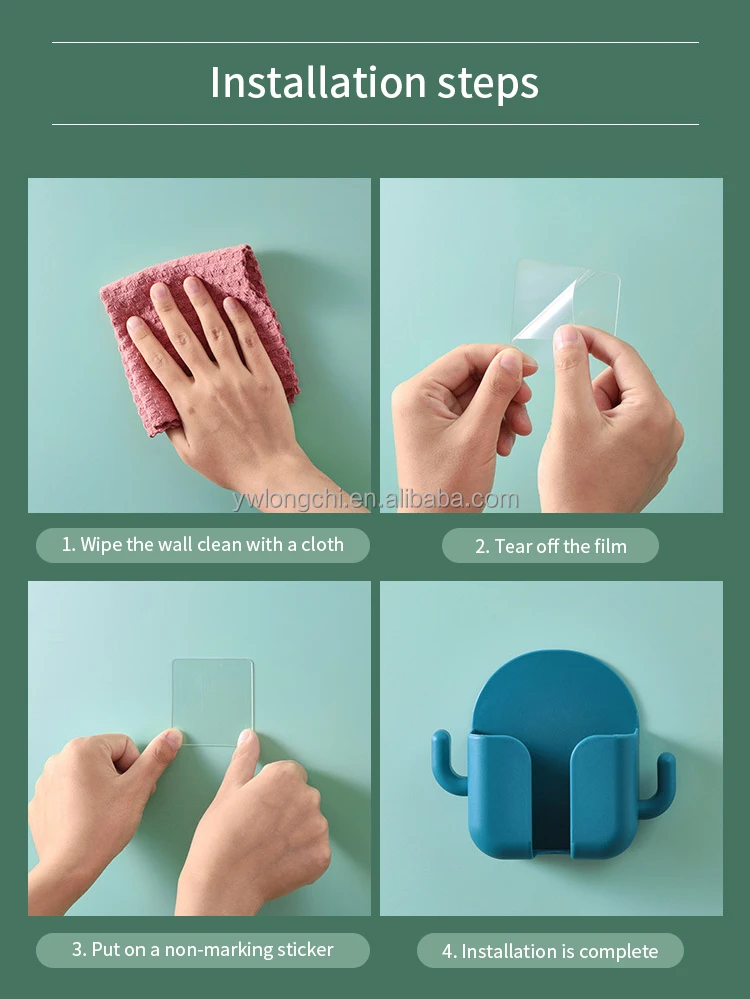 Installation steps

ywlongchi.en.alibaba.com

1. Wipe the wall clean with a cloth

2. Tear off the film

3. Put on a non-marking sticker

4. Installation is complete