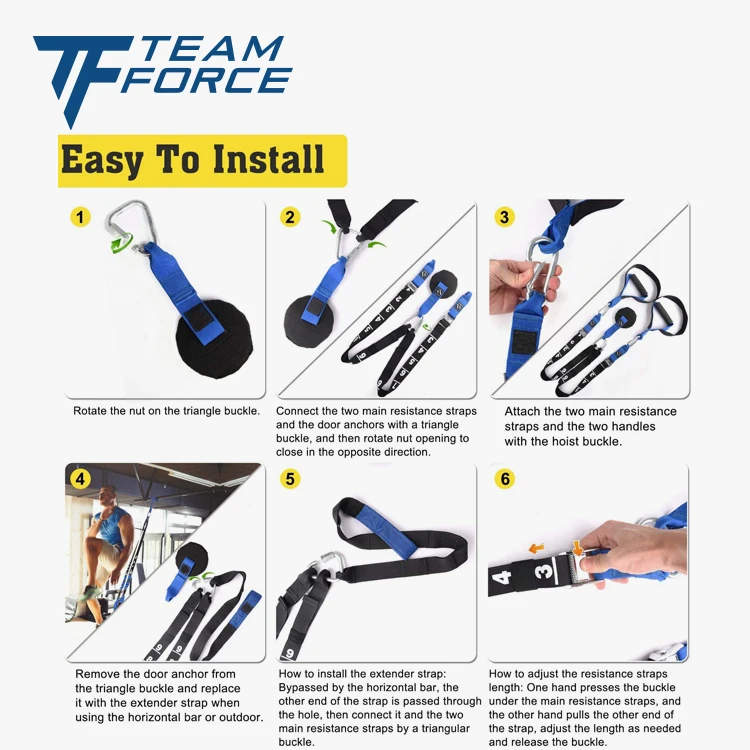 TF TEAM FORCE

Easy To Install

1

Rotate the nut on the triangle buckle.

2

Connect the two main resistance straps and the door anchors with a triangle buckle, and then rotate nut opening to close in the opposite direction.

3

Attach the two main resistance straps and the two handles with the hoist buckle.

4

Remove the door anchor from the triangle buckle and replace it with the extender strap when using the horizontal bar or outdoor.

5

How to install the extender strap: Bypassed by the horizontal bar, the other end of the strap is passed through the hole, then connect it and the two main resistance straps by a triangular buckle.

6

4 3

How to adjust the resistance straps length: One hand presses the buckle under the main resistance straps, and the other hand pulls the other end of the strap, adjust the length as needed and release the buckle.