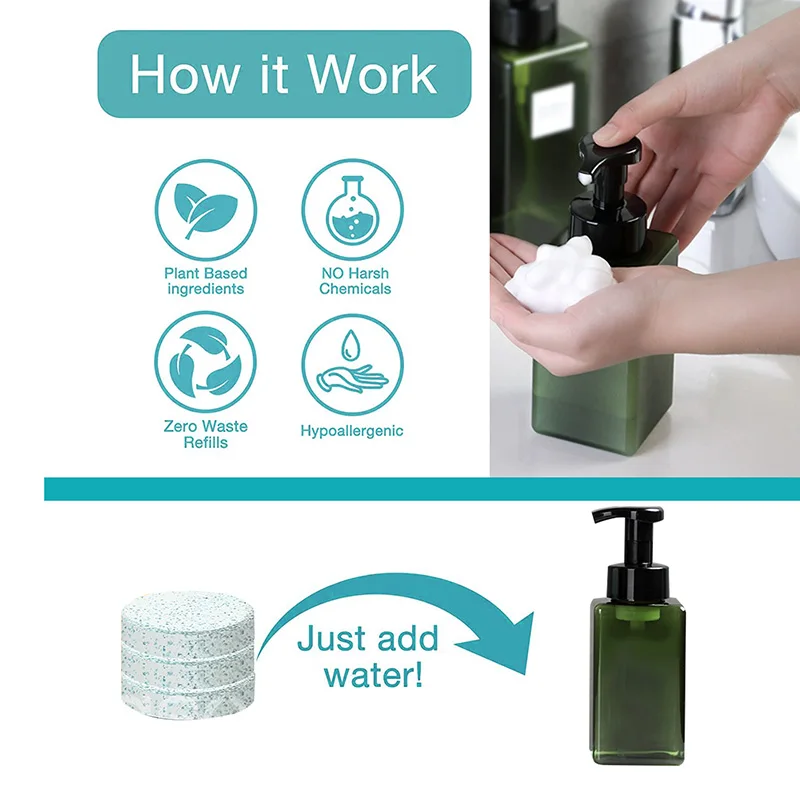 How it Work

Plant Based ingredients

NO Harsh Chemicals

Zero Waste Refills

Hypoallergenic

Just add water!