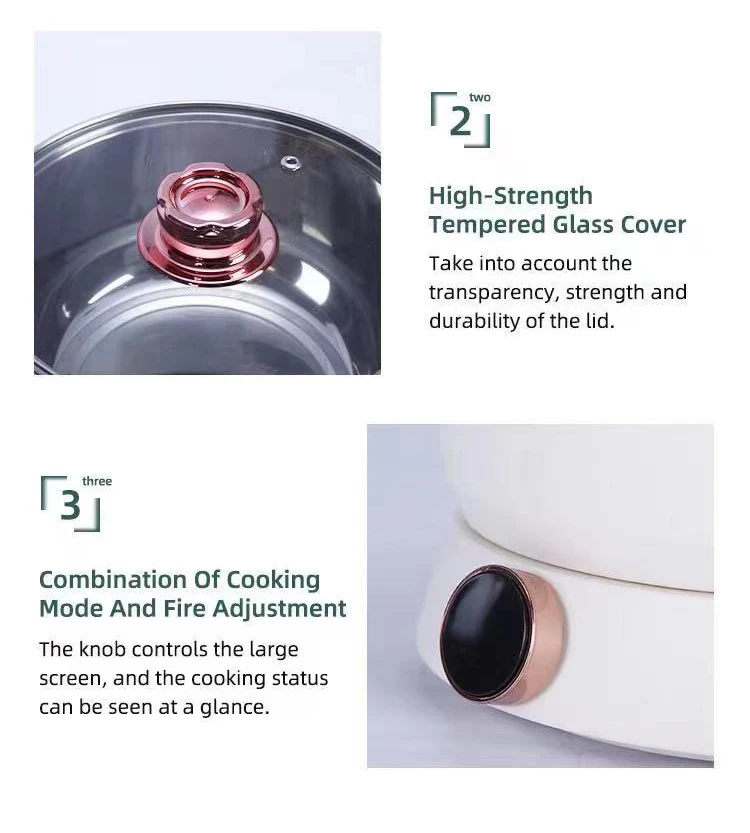 two
2

High-Strength Tempered Glass Cover

Take into account the transparency, strength and durability of the lid.

three
3

Combination Of Cooking Mode And Fire Adjustment

The knob controls the large screen, and the cooking status can be seen at a glance.