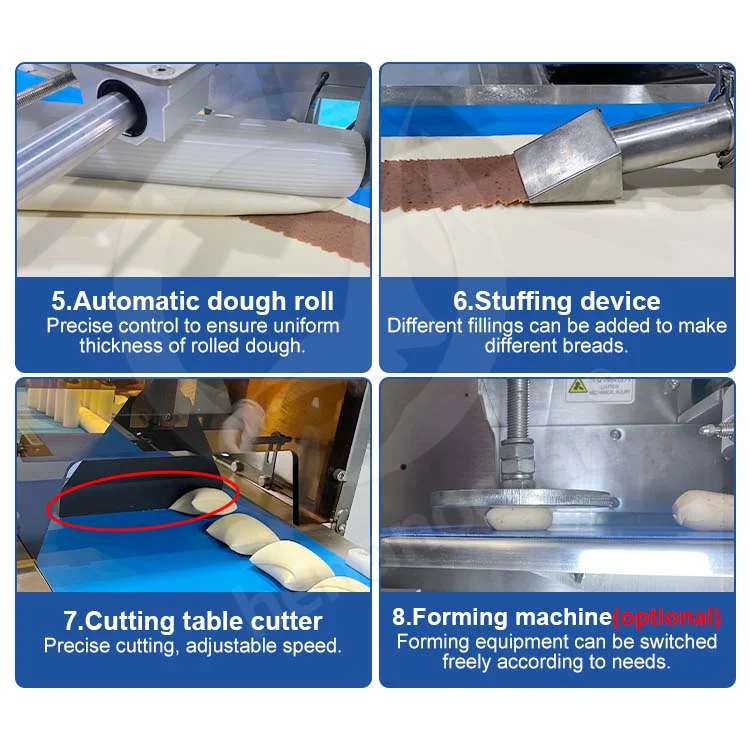 5.Automatic dough roll
Precise control to ensure uniform thickness of rolled dough.

6.Stuffing device
Different fillings can be added to make different breads.

7.Cutting table cutter
Precise cutting, adjustable speed.

8.Forming machine(optional)
Forming equipment can be switched freely according to needs.