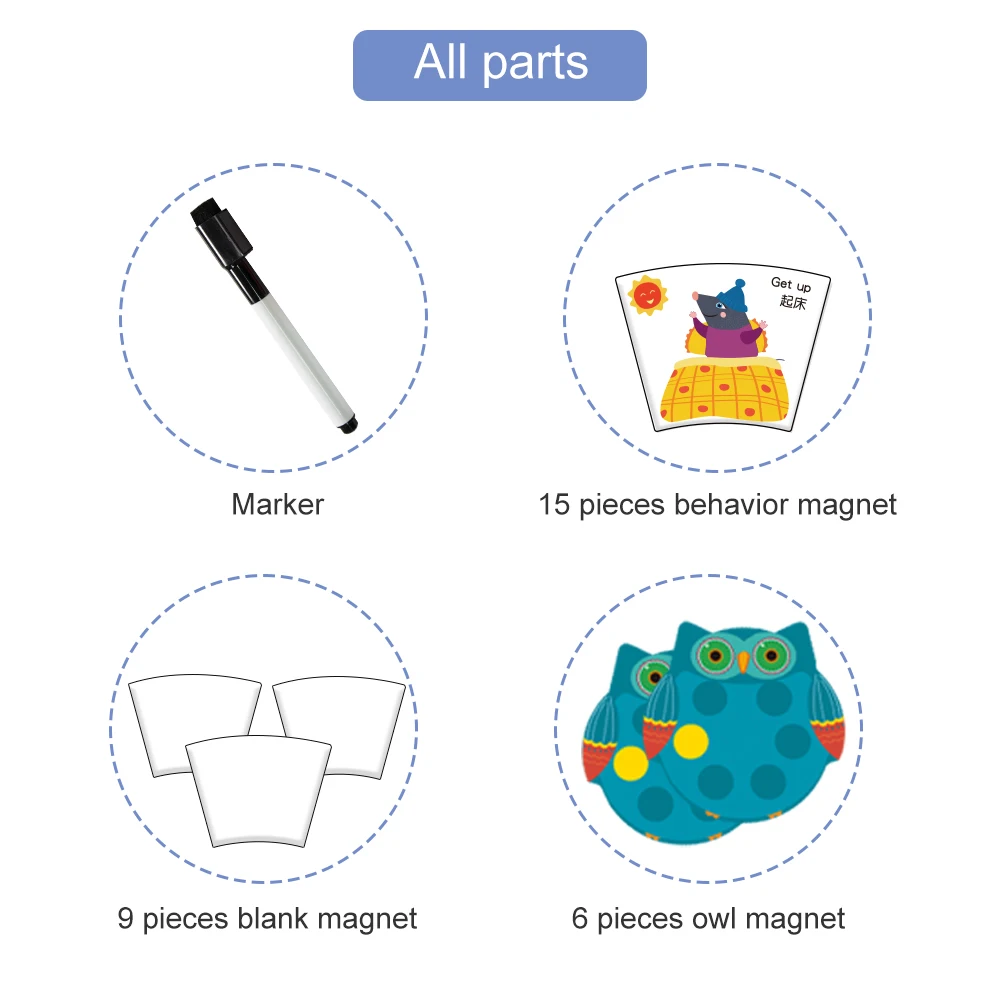 All parts

Marker

Get up
起床

15 pieces behavior magnet

9 pieces blank magnet

6 pieces owl magnet