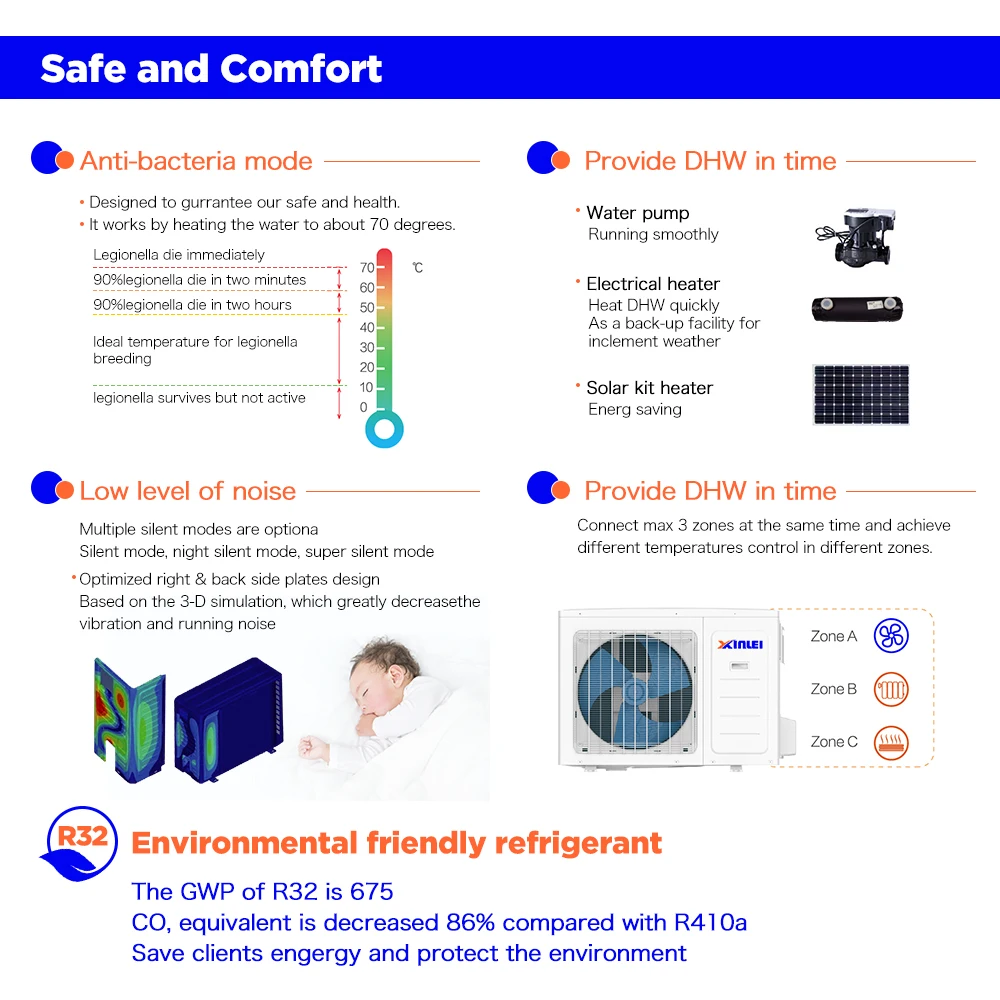 Safe and Comfort

Anti-bacteria mode

• Designed to gurrantee our safe and health.
• It works by heating the water to about 70 degrees.

Legionella die immediately
90%legionella die in two minutes
90%legionella die in two hours
Ideal temperature for legionella breeding
legionella survives but not active

70 60 50 40 30 20 10 0 ℃

Provide DHW in time

• Water pump
Running smoothly

• Electrical heater
Heat DHW quickly
As a back-up facility for inclement weather

• Solar kit heater
Energ saving

Low level of noise

Multiple silent modes are optiona
Silent mode, night silent mode, super silent mode
• Optimized right & back side plates design
Based on the 3-D simulation, which greatly decreasethe vibration and running noise

Provide DHW in time

Connect max 3 zones at the same time and achieve different temperatures control in different zones.

XINLEI

Zone A
Zone B
Zone C

R32

Environmental friendly refrigerant

The GWP of R32 is 675
CO, equivalent is decreased 86% compared with R410a
Save clients engergy and protect the environment