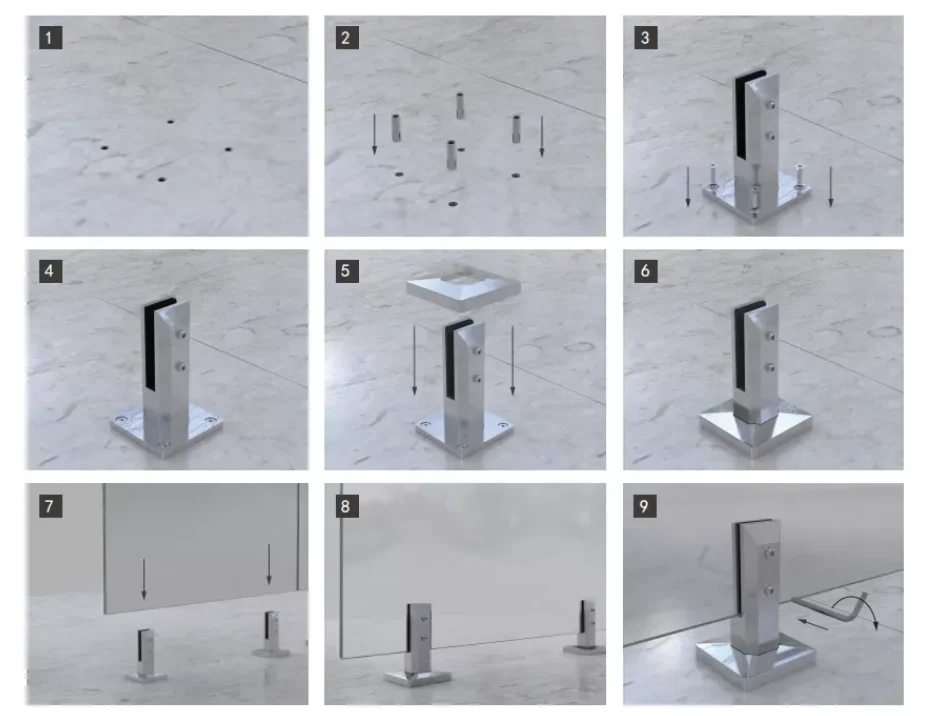 1

2

3

4

5

6

7

8

9