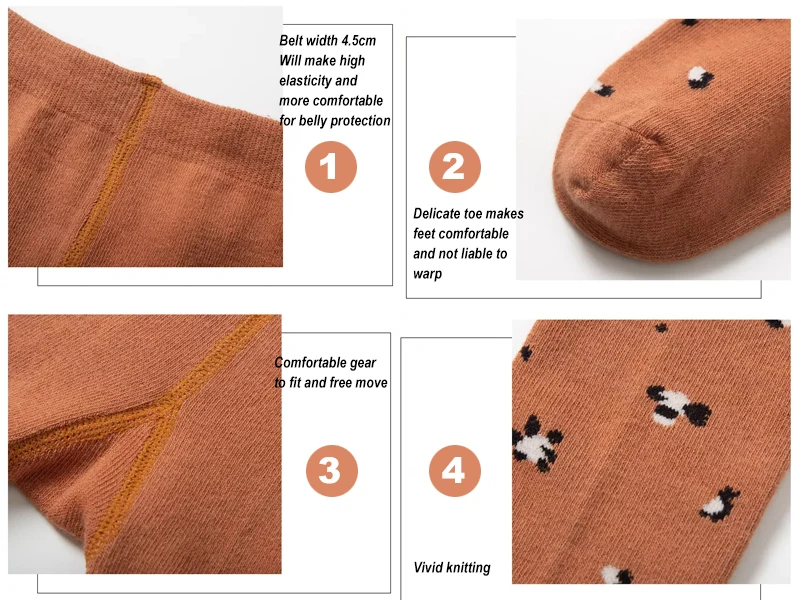 Belt width 4.5cm
Will make high elasticity and more comfortable for belly protection

1

2

Delicate toe makes feet comfortable and not liable to warp

Comfortable gear to fit and free move

3

4

Vivid knitting