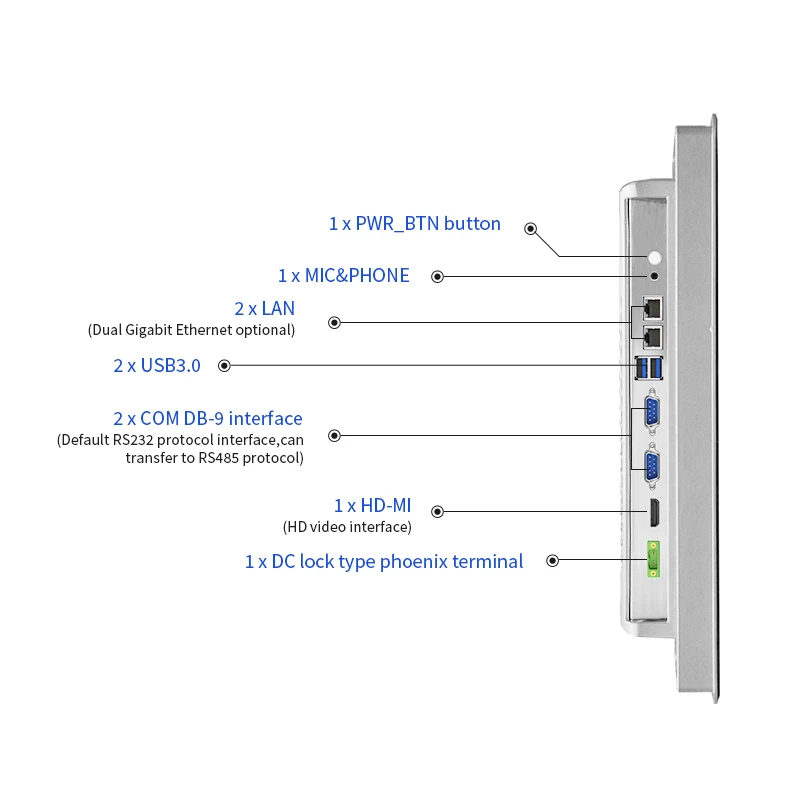 1 x PWR_BTN button

1 x MIC&PHONE

2 x LAN
(Dual Gigabit Ethernet optional)

2 x USB3.0

2 x COM DB-9 interface
(Default RS232 protocol interface,can transfer to RS485 protocol)

1 x HD-MI
(HD video interface)

1 x DC lock type phoenix terminal