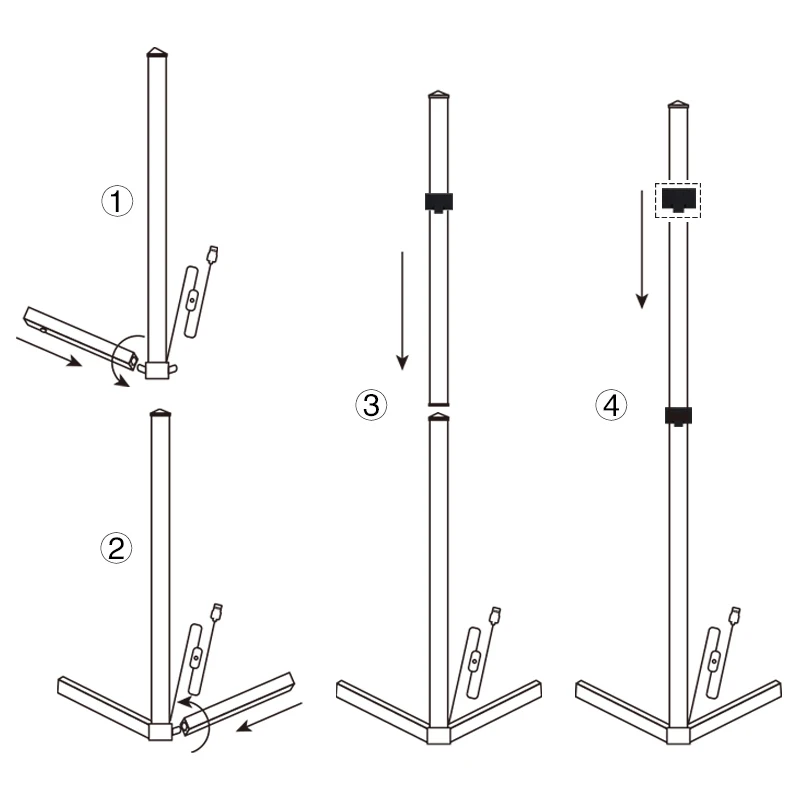 ①

②

③

④