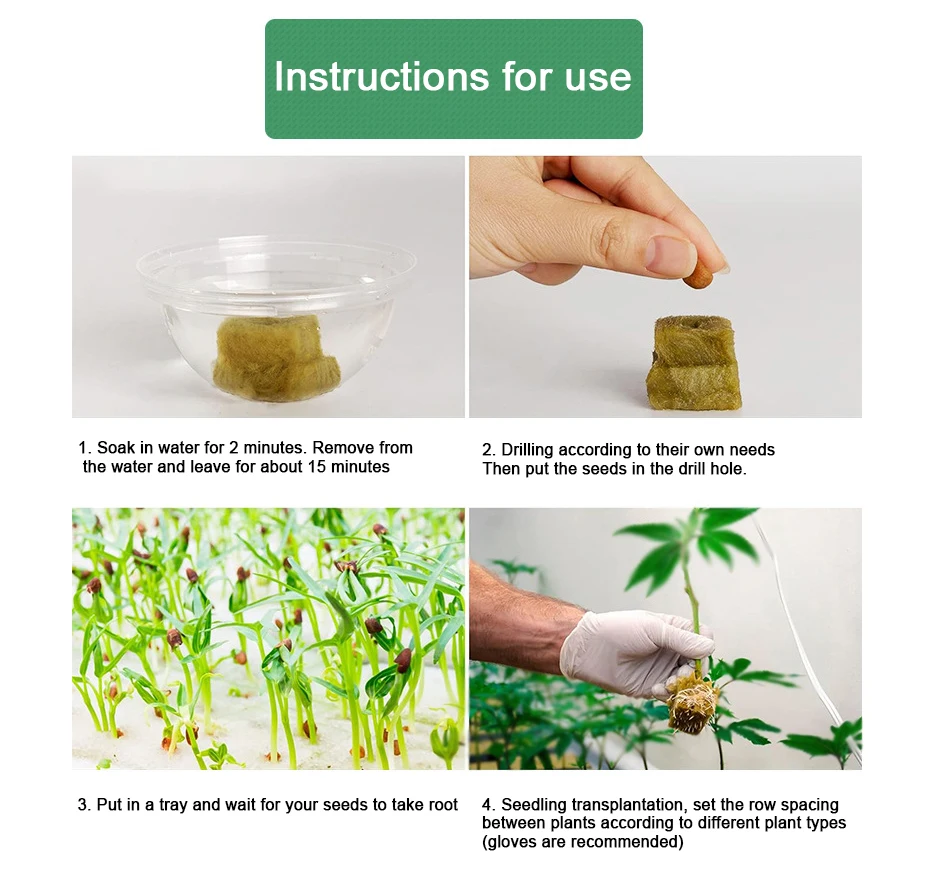 Instructions for use

1. Soak in water for 2 minutes. Remove from the water and leave for about 15 minutes

2. Drilling according to their own needs Then put the seeds in the drill hole.

3. Put in a tray and wait for your seeds to take root

4. Seedling transplantation, set the row spacing between plants according to different plant types (gloves are recommended)