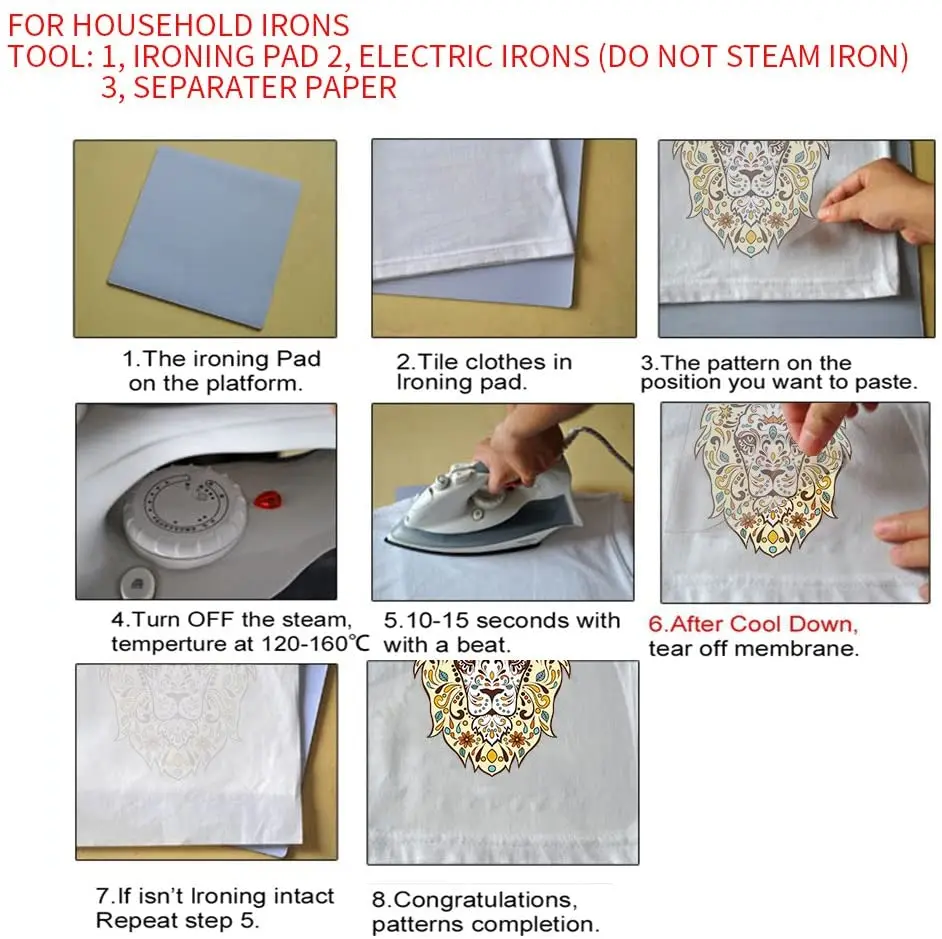 FOR HOUSEHOLD IRONS
TOOL: 1, IRONING PAD 2, ELECTRIC IRONS (DO NOT STEAM IRON)
3, SEPARATER PAPER

1.The ironing Pad on the platform.

2.Tile clothes in Ironing pad.

3.The pattern on the position you want to paste.

4.Turn OFF the steam, temperture at 120-160°C

5.10-15 seconds with with a beat.

6.After Cool Down, tear off membrane.

7.If isn't Ironing intact Repeat step 5.

8.Congratulations, patterns completion.