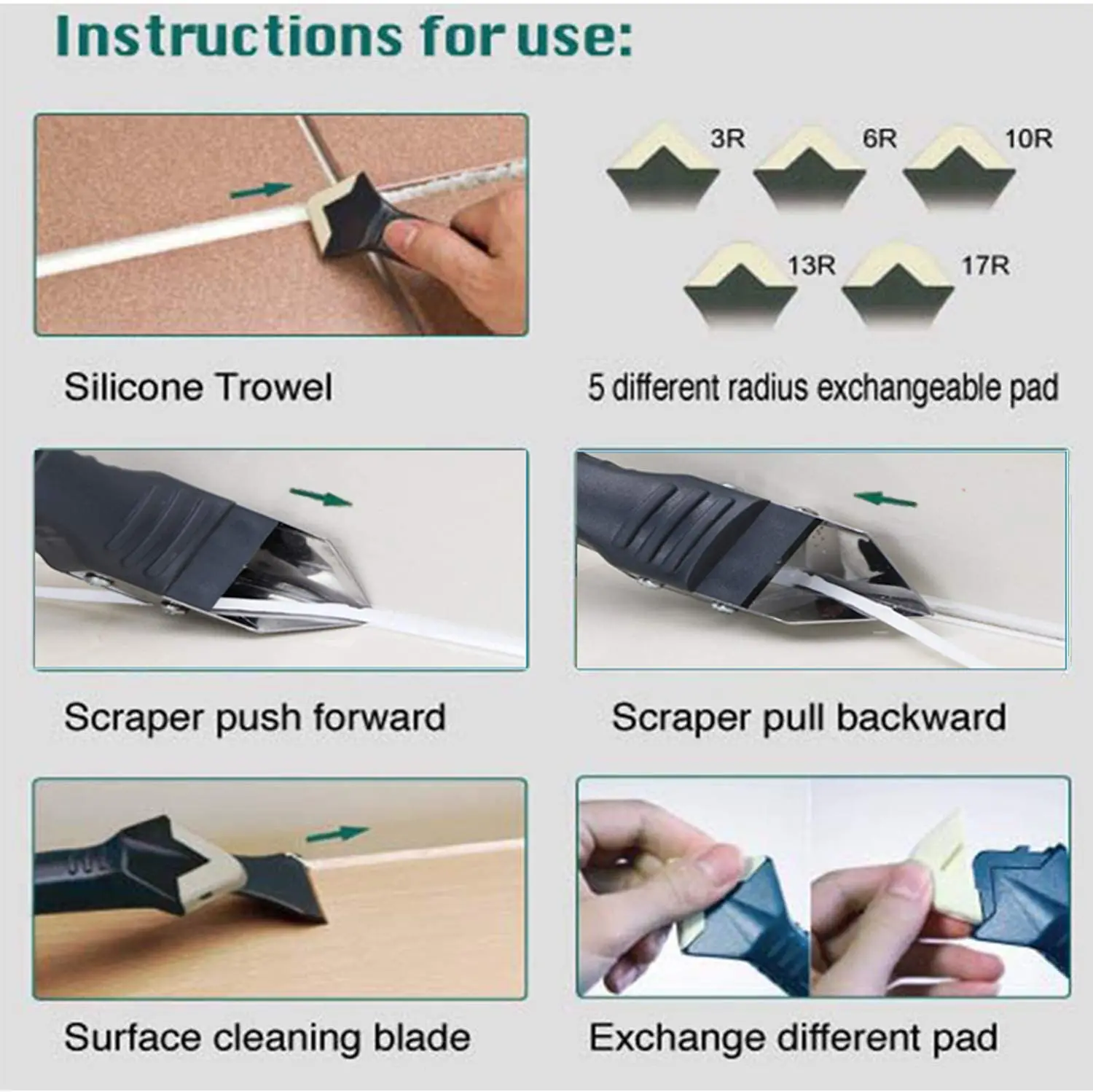 Instructions for use:

3R 6R 10R
13R 17R

Silicone Trowel

5 different radius exchangeable pad

Scraper push forward

Scraper pull backward

Surface cleaning blade

Exchange different pad