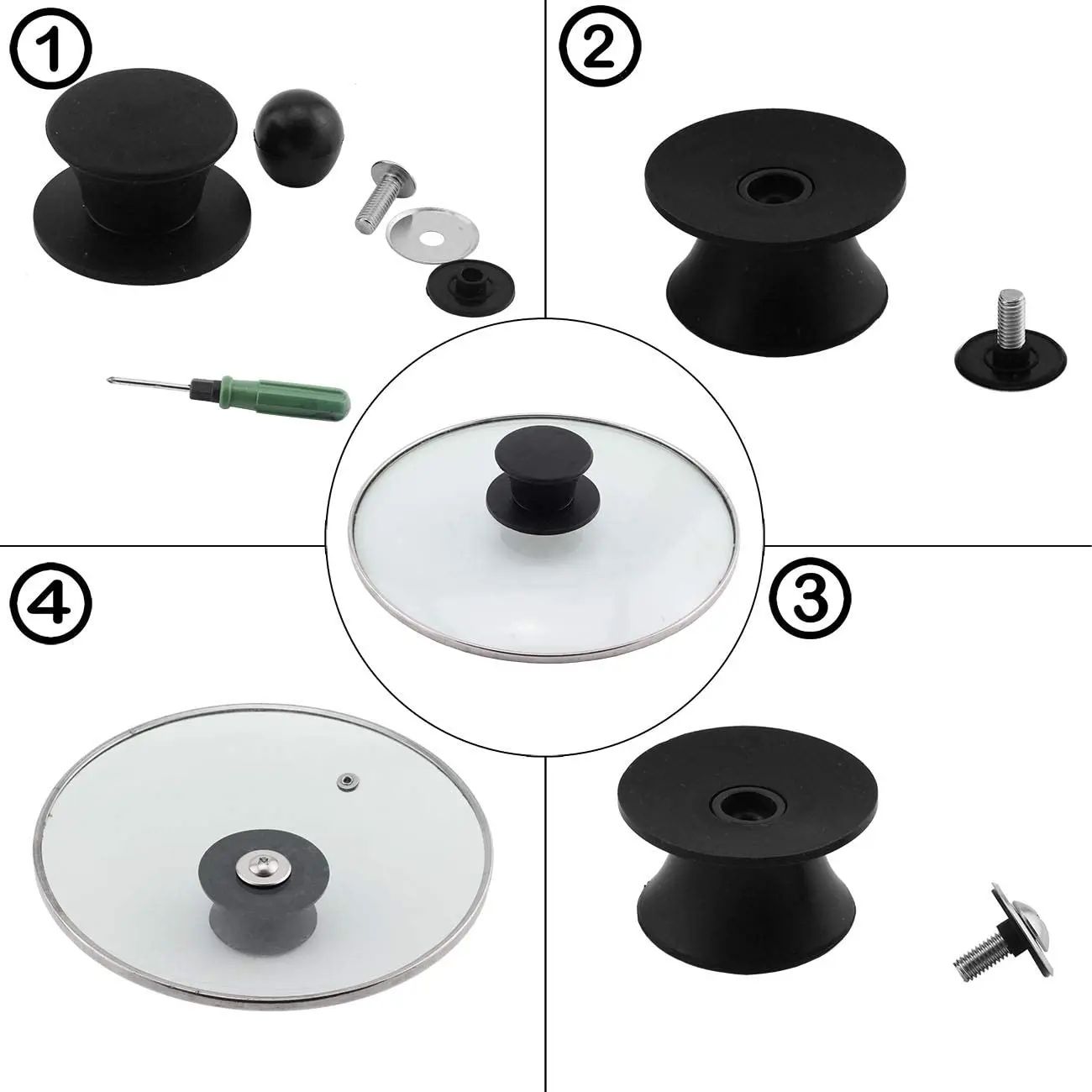 ①
②
④
③