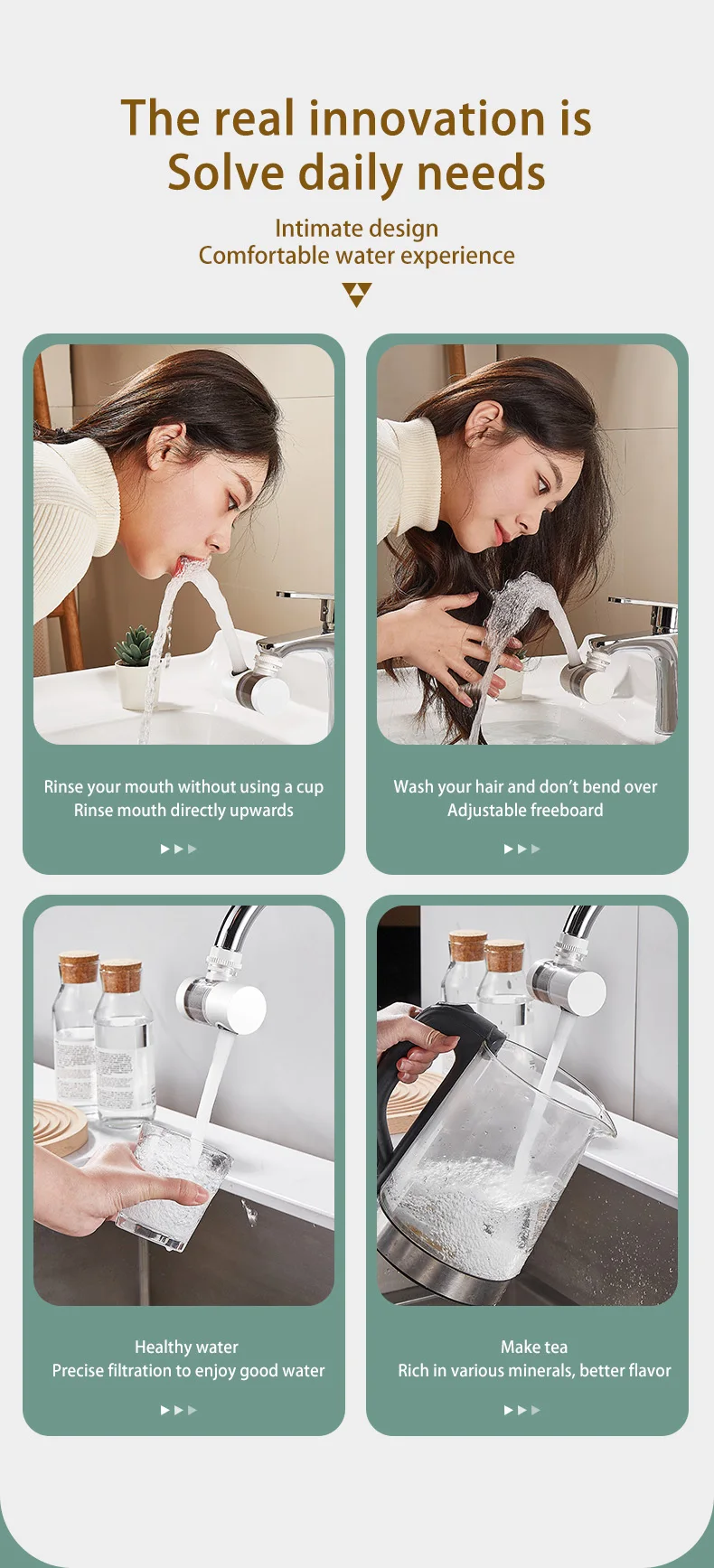 The real innovation is
Solve daily needs

Intimate design
Comfortable water experience

Rinse your mouth without using a cup
Rinse mouth directly upwards

Wash your hair and don't bend over
Adjustable freeboard

Healthy water
Precise filtration to enjoy good water

Make tea
Rich in various minerals, better flavor