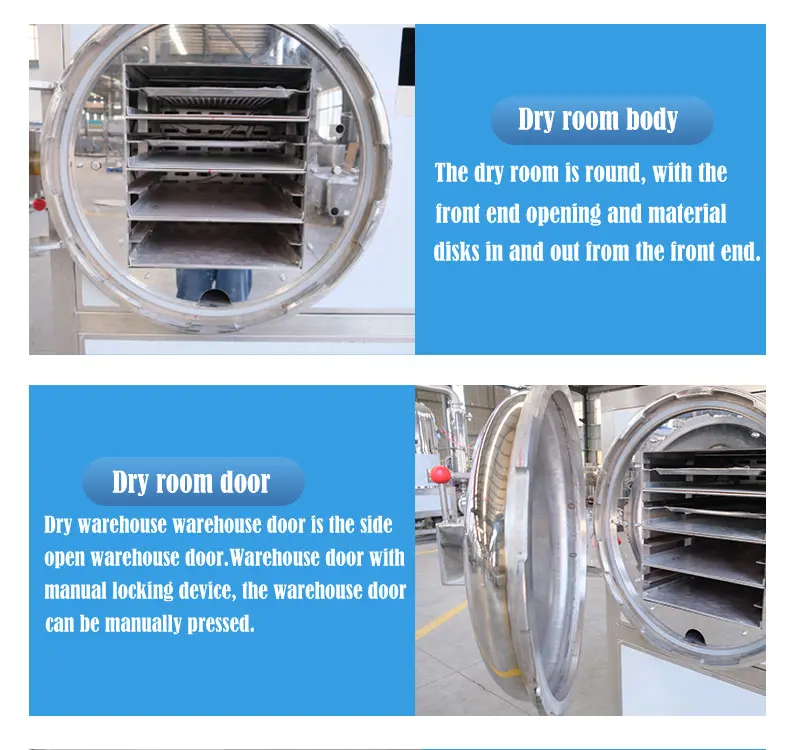 Dry room body

The dry room is round, with the front end opening and material disks in and out from the front end.

Dry room door

Dry warehouse warehouse door is the side open warehouse door.Warehouse door with manual locking device, the warehouse door can be manually pressed.