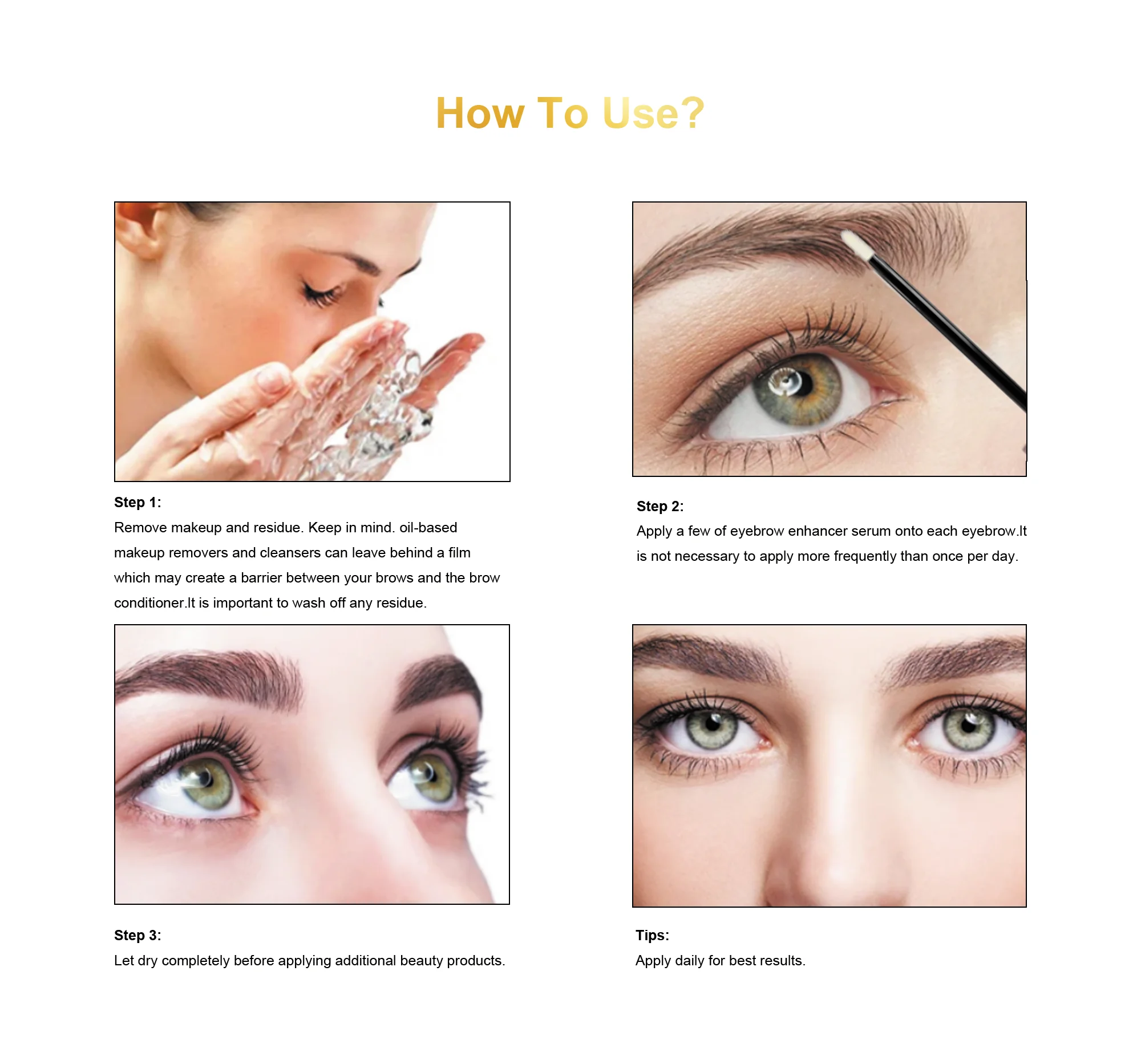 How To Use?

Step 1:
Remove makeup and residue. Keep in mind. oil-based makeup removers and cleansers can leave behind a film which may create a barrier between your brows and the brow conditioner.It is important to wash off any residue.

Step 2:
Apply a few of eyebrow enhancer serum onto each eyebrow.It is not necessary to apply more frequently than once per day.

Step 3:
Let dry completely before applying additional beauty products.

Tips:
Apply daily for best results.