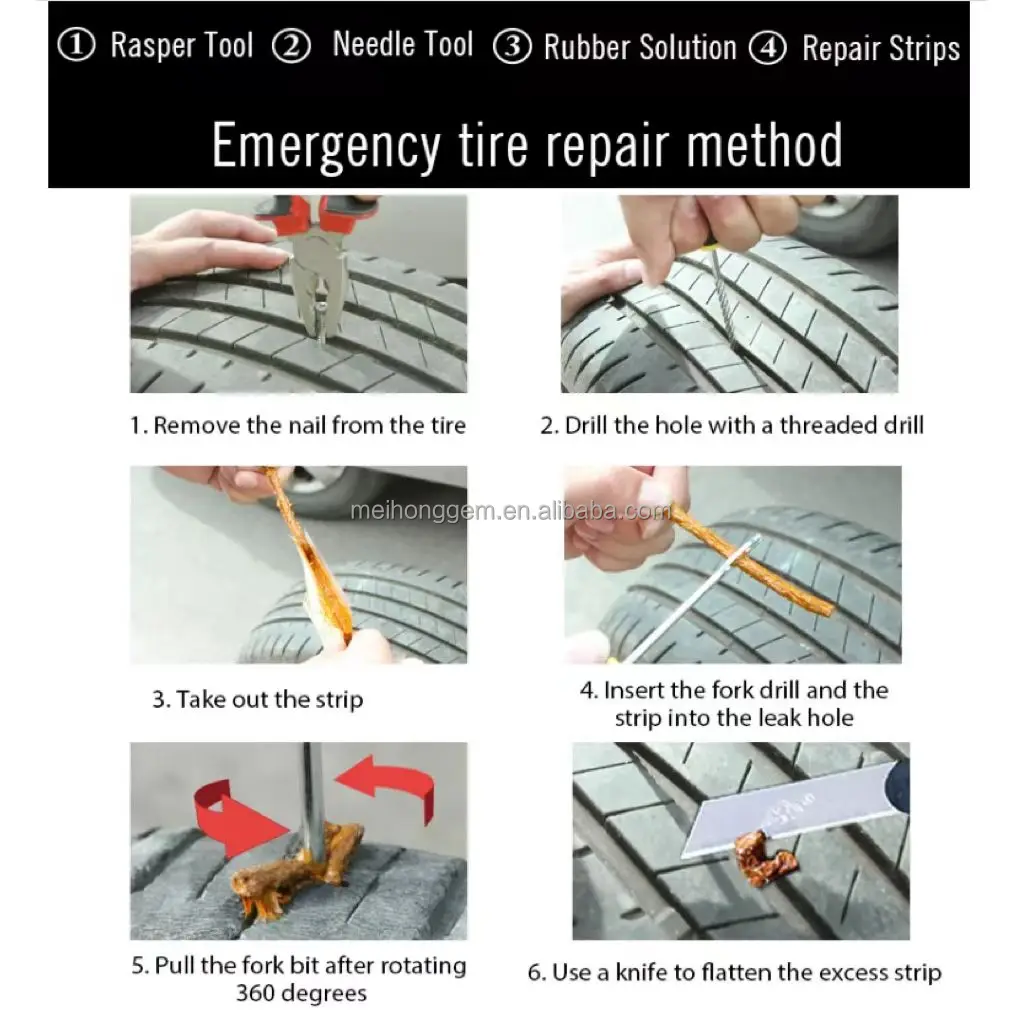 ① Rasper Tool ② Needle Tool ③ Rubber Solution ④ Repair Strips

Emergency tire repair method

1. Remove the nail from the tire

2. Drill the hole with a threaded drill

meihonggem.en.alibaba.com

3. Take out the strip

4. Insert the fork drill and the strip into the leak hole

5. Pull the fork bit after rotating 360 degrees

6. Use a knife to flatten the excess strip