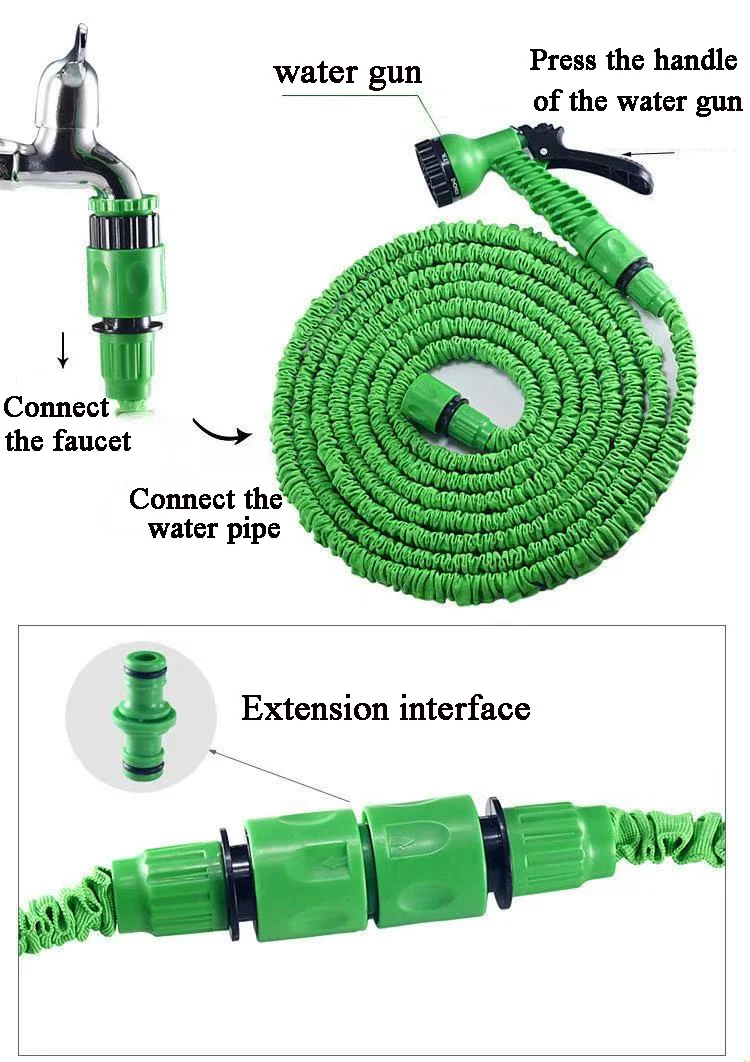 water gun

Press the handle of the water gun

Connect the faucet

Connect the water pipe

Extension interface