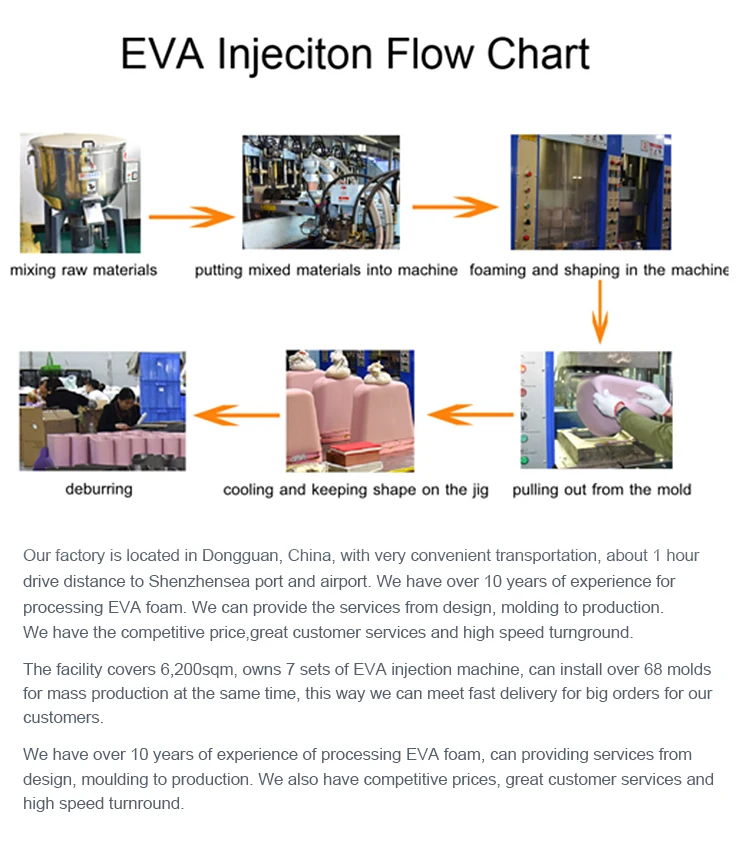 EVA Injeciton Flow Chart

mixing raw materials

putting mixed materials into machine

foaming and shaping in the machine

pulling out from the mold

cooling and keeping shape on the jig

deburring

Our factory is located in Dongguan, China, with very convenient transportation, about 1 hour drive distance to Shenzhensea port and airport. We have over 10 years of experience for processing EVA foam. We can provide the services from design, molding to production. We have the competitive price,great customer services and high speed turnground.

The facility covers 6,200sqm, owns 7 sets of EVA injection machine, can install over 68 molds for mass production at the same time, this way we can meet fast delivery for big orders for our customers.

We have over 10 years of experience of processing EVA foam, can providing services from design, moulding to production. We also have competitive prices, great customer services and high speed turnround.