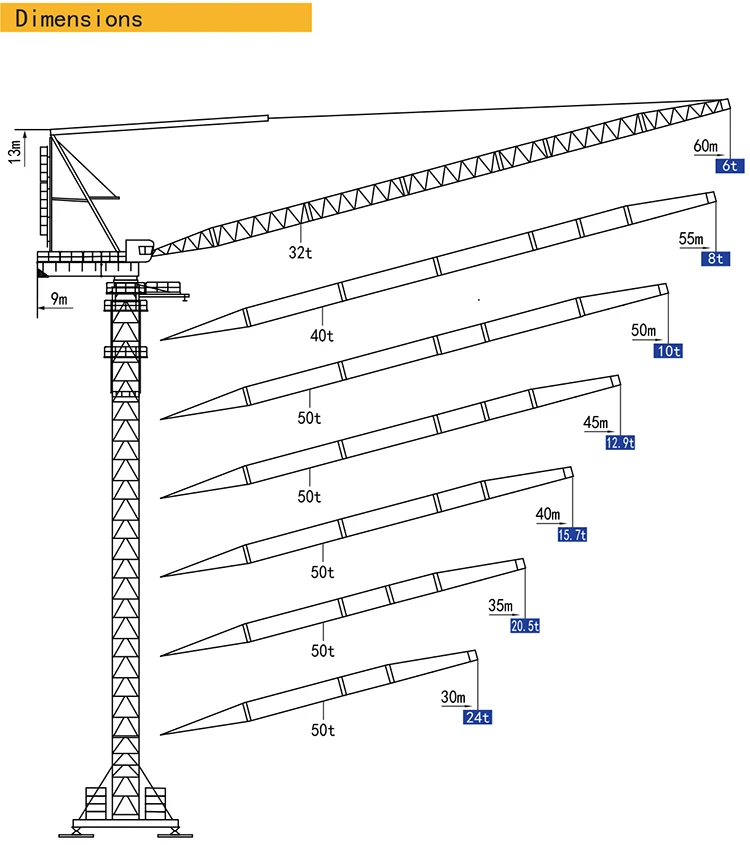 Dimensions

13m

9m

32t

60m
6t

40t

55m
8t

50t

50m
10t

50t

45m
12.9t

50t

40m
15.7t

50t

35m
20.5t

50t

30m
24t