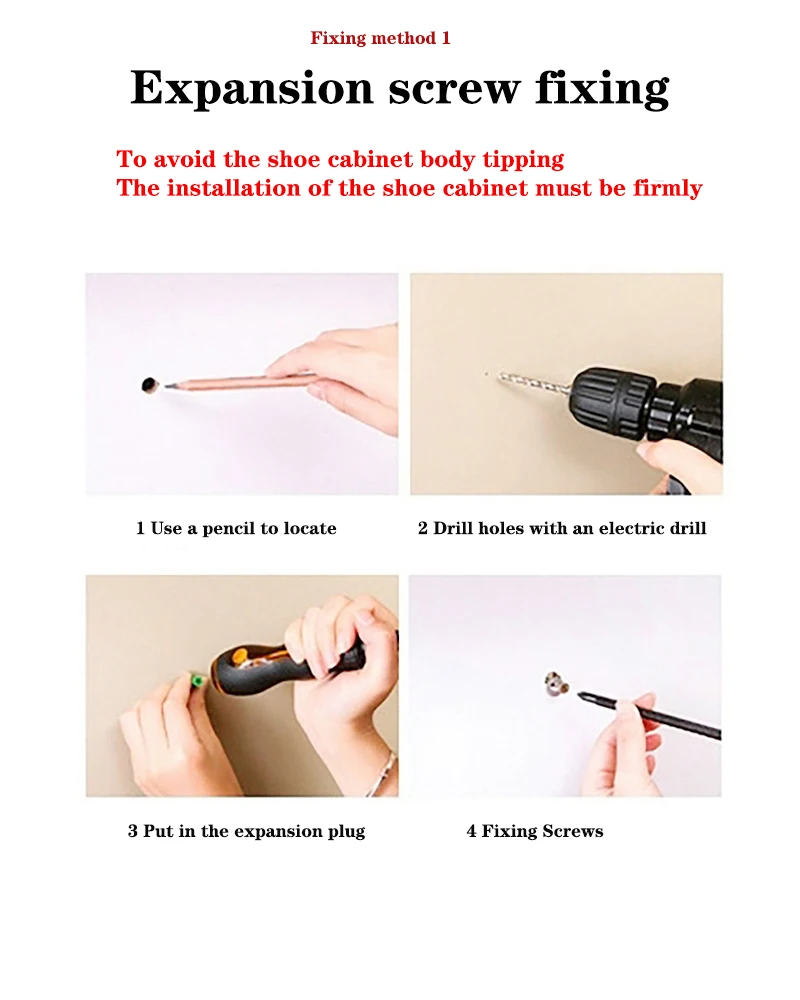 Fixing method 1

Expansion screw fixing

To avoid the shoe cabinet body tipping
The installation of the shoe cabinet must be firmly

1 Use a pencil to locate

2 Drill holes with an electric drill

3 Put in the expansion plug

4 Fixing Screws