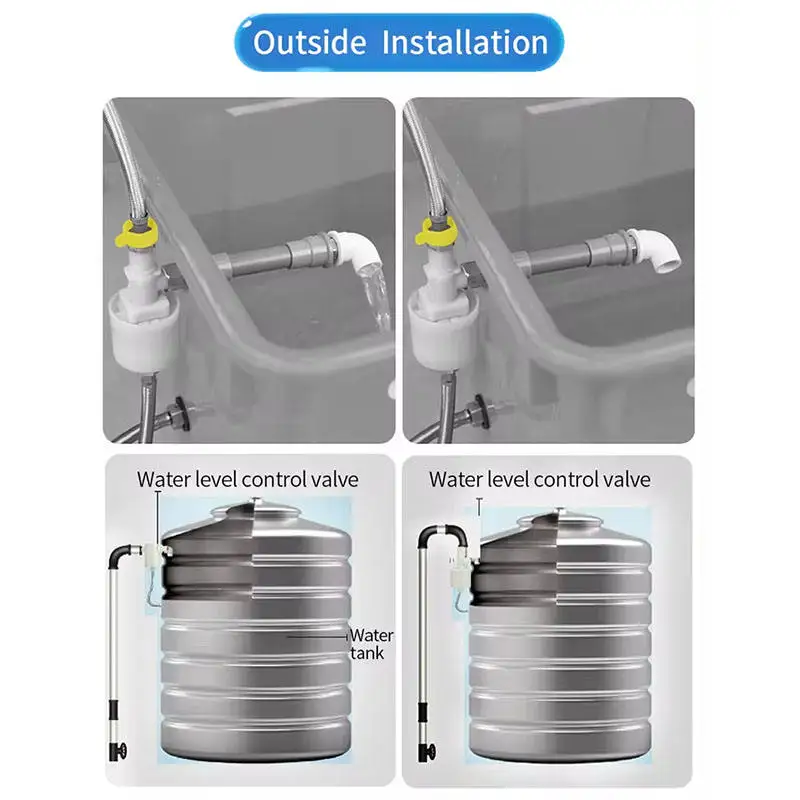 Outside Installation

Water level control valve

Water tank

Water level control valve