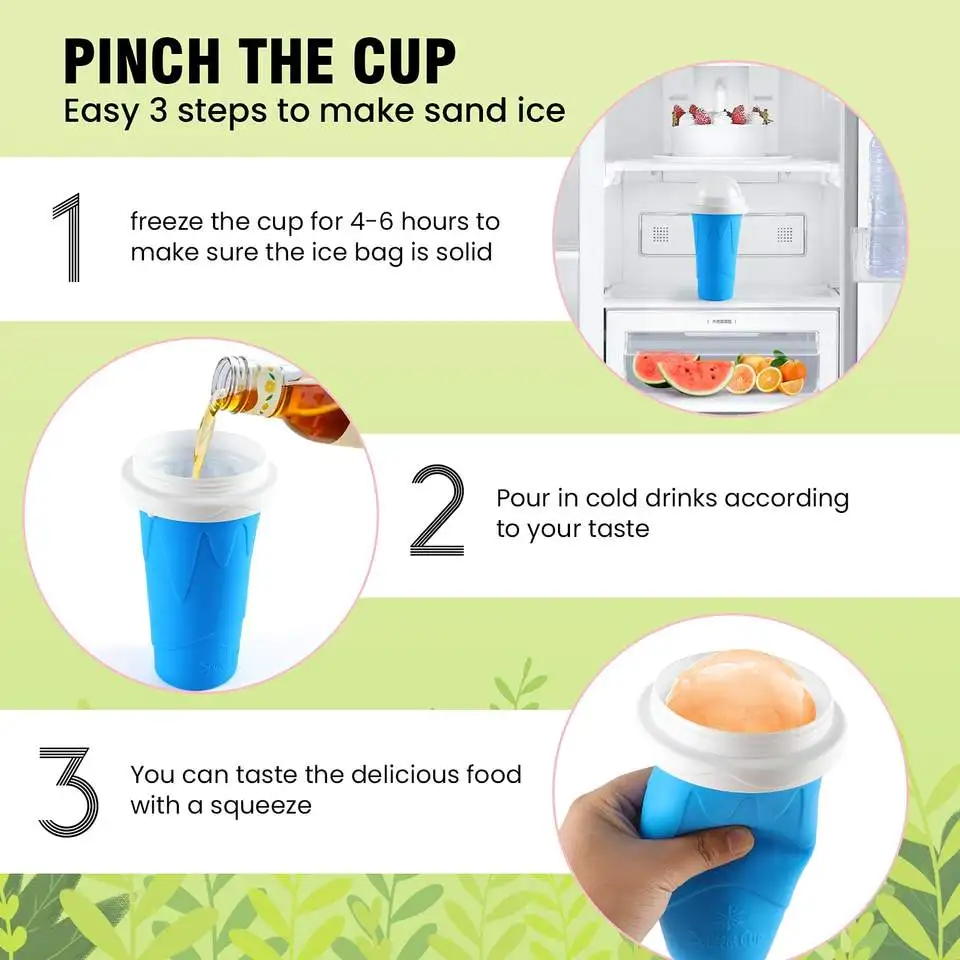 PINCH THE CUP
Easy 3 steps to make sand ice

1

freeze the cup for 4-6 hours to make sure the ice bag is solid

2

Pour in cold drinks according to your taste

3

You can taste the delicious food with a squeeze