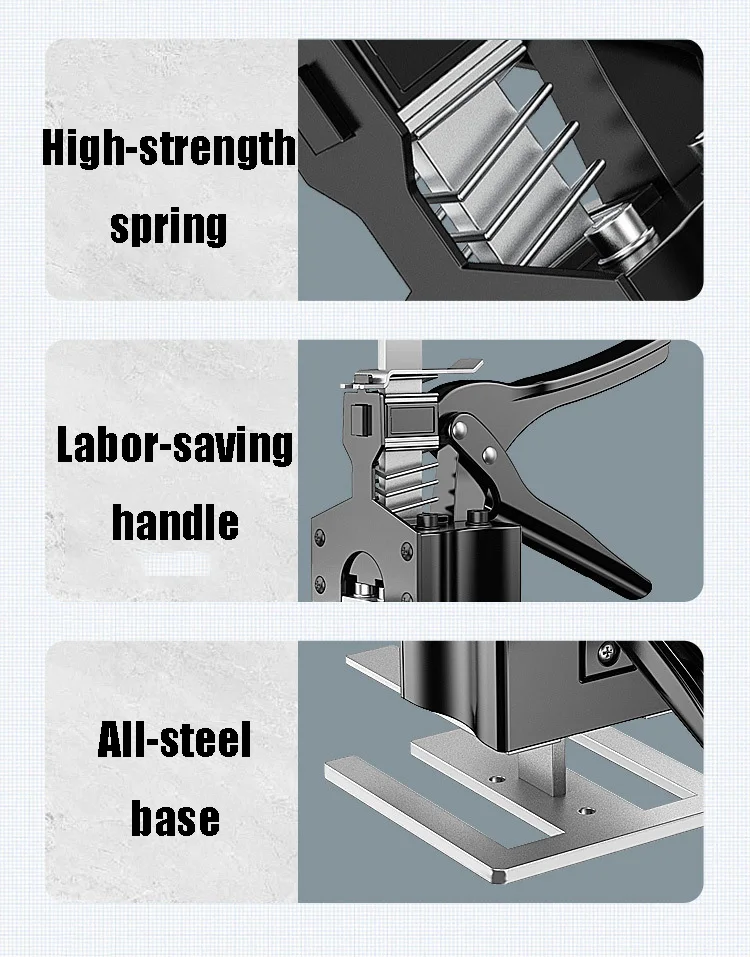 High-strength spring

Labor-saving handle

All-steel base