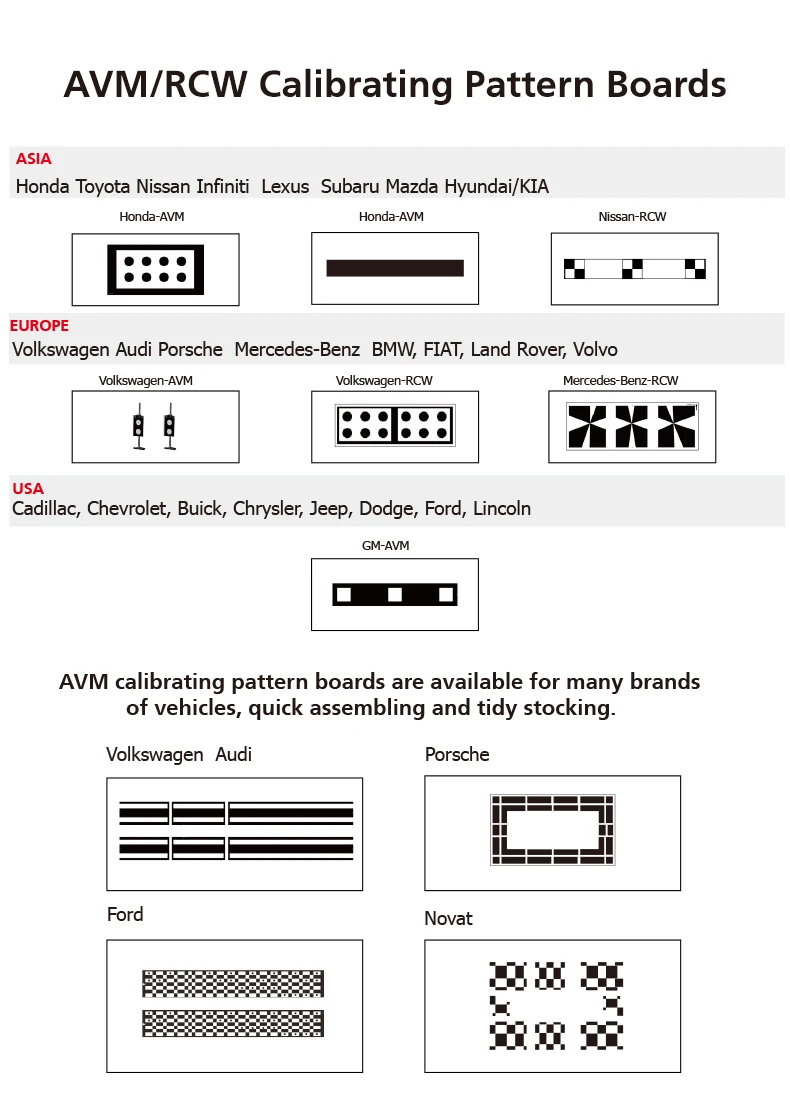 AVM/RCW Calibrating Pattern Boards

ASIA
Honda Toyota Nissan Infiniti Lexus Subaru Mazda Hyundai/KIA

Honda-AVM

Honda-AVM

Nissan-RCW

EUROPE
Volkswagen Audi Porsche Mercedes-Benz BMW, FIAT, Land Rover, Volvo

Volkswagen-AVM

Volkswagen-RCW

Mercedes-Benz-RCW

USA
Cadillac, Chevrolet, Buick, Chrysler, Jeep, Dodge, Ford, Lincoln

GM-AVM

AVM calibrating pattern boards are available for many brands of vehicles, quick assembling and tidy stocking.

Volkswagen Audi

Porsche

Ford

Novat