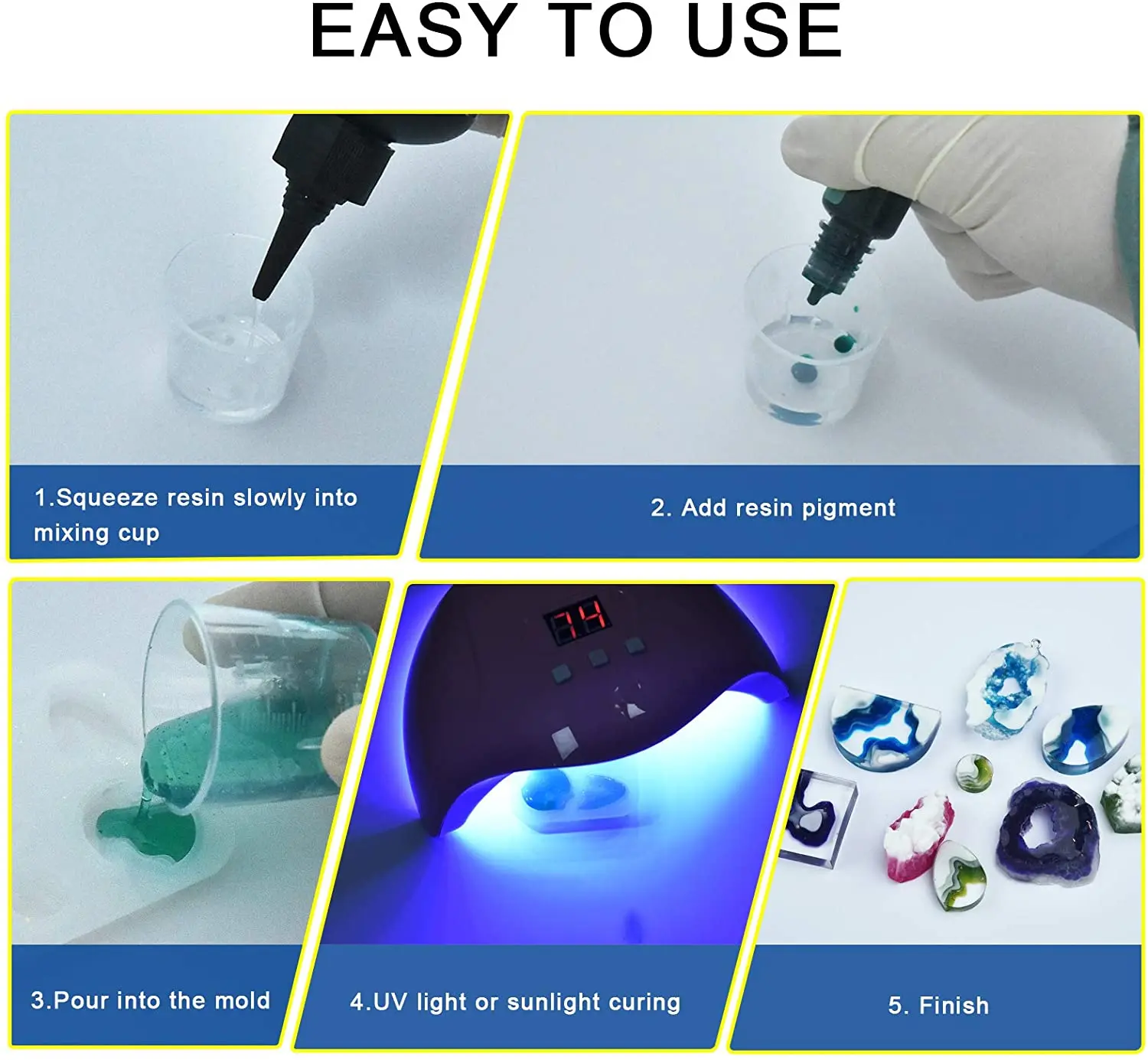 EASY TO USE

1.Squeeze resin slowly into mixing cup

2. Add resin pigment

3.Pour into the mold

74

4.UV light or sunlight curing

5. Finish