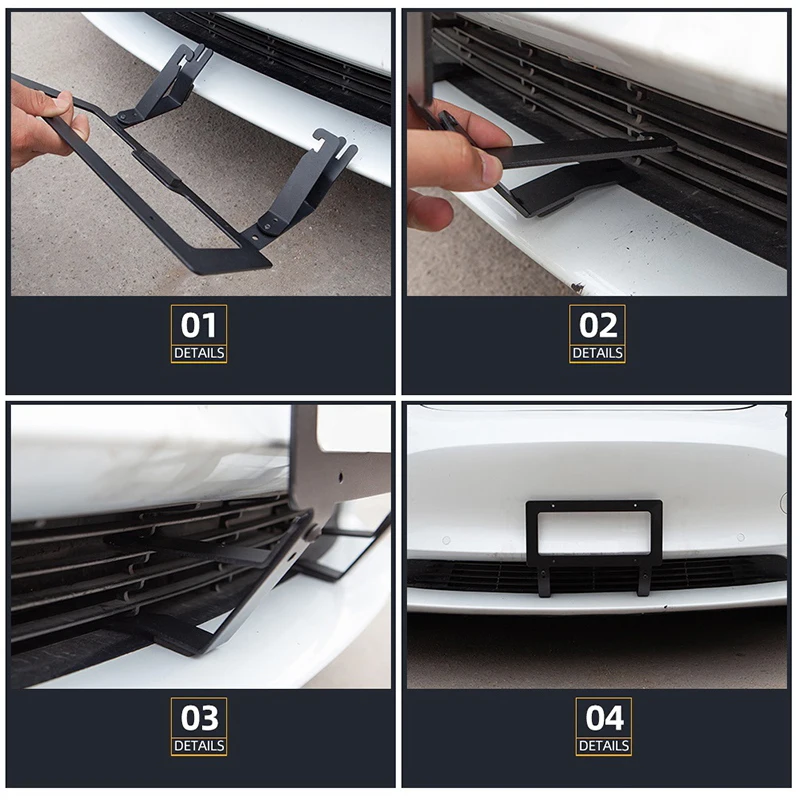 01
DETAILS

02
DETAILS

03
DETAILS

04
DETAILS