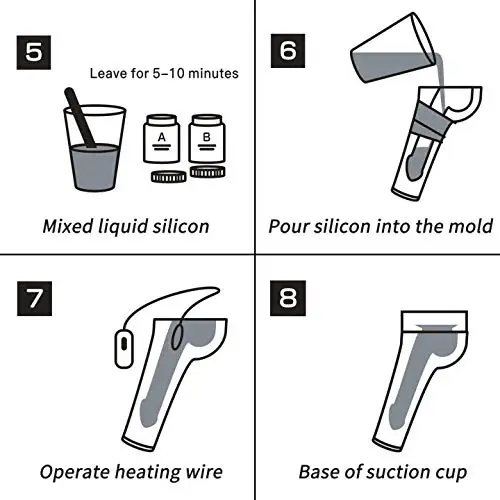 5

Leave for 5–10 minutes

A

B

Mixed liquid silicon

6

Pour silicon into the mold

7

Operate heating wire

8

Base of suction cup