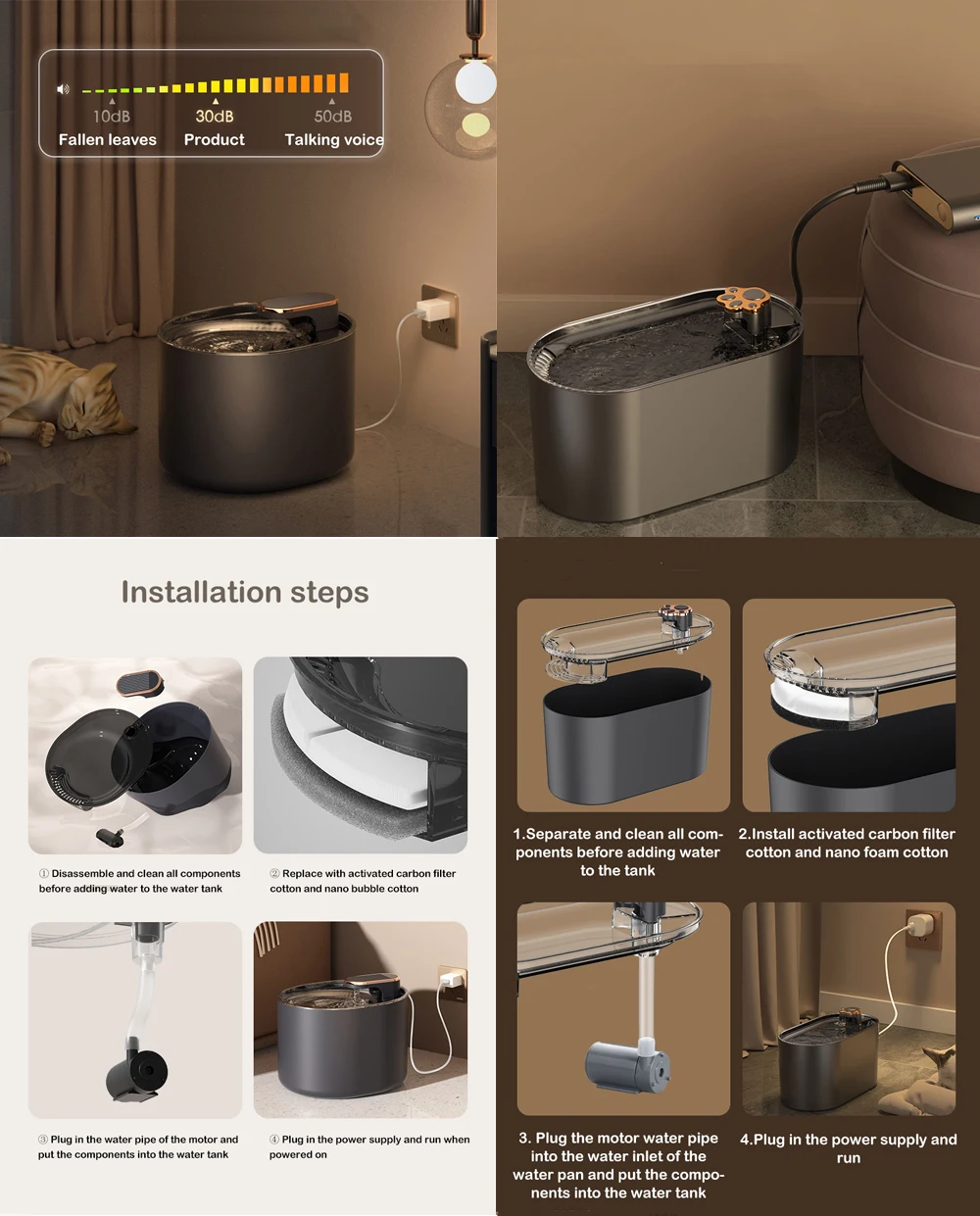 10dB
Fallen leaves
30dB
Product
50dB
Talking voice

Installation steps

① Disassemble and clean all components before adding water to the water tank

② Replace with activated carbon filter cotton and nano bubble cotton

③ Plug in the water pipe of the motor and put the components into the water tank

④ Plug in the power supply and run when powered on

1.Separate and clean all components before adding water to the tank

2.Install activated carbon filter cotton and nano foam cotton

3. Plug the motor water pipe into the water inlet of the water pan and put the components into the water tank

4.Plug in the power supply and run