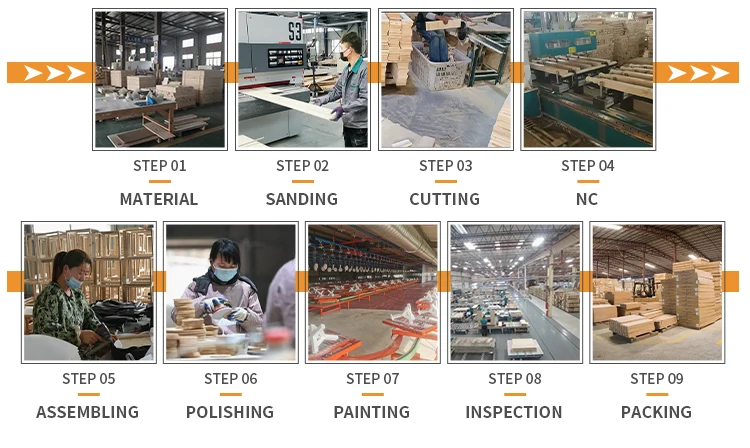 S3

STEP 01
MATERIAL

STEP 02
SANDING

STEP 03
CUTTING

STEP 04
NC

STEP 05
ASSEMBLING

STEP 06
POLISHING

STEP 07
PAINTING

STEP 08
INSPECTION

STEP 09
PACKING