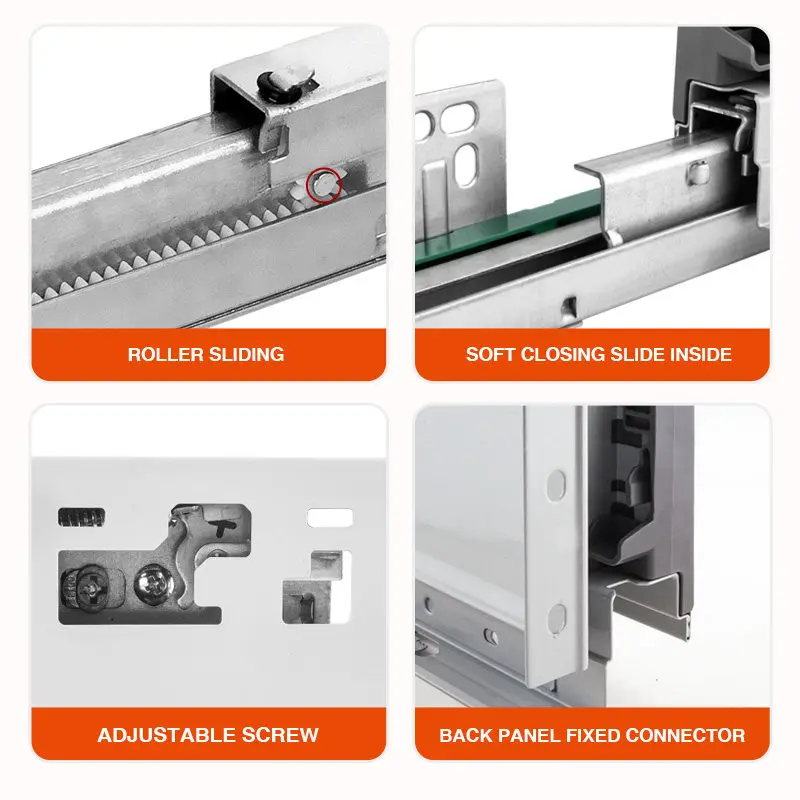 ROLLER SLIDING

SOFT CLOSING SLIDE INSIDE

ADJUSTABLE SCREW

BACK PANEL FIXED CONNECTOR