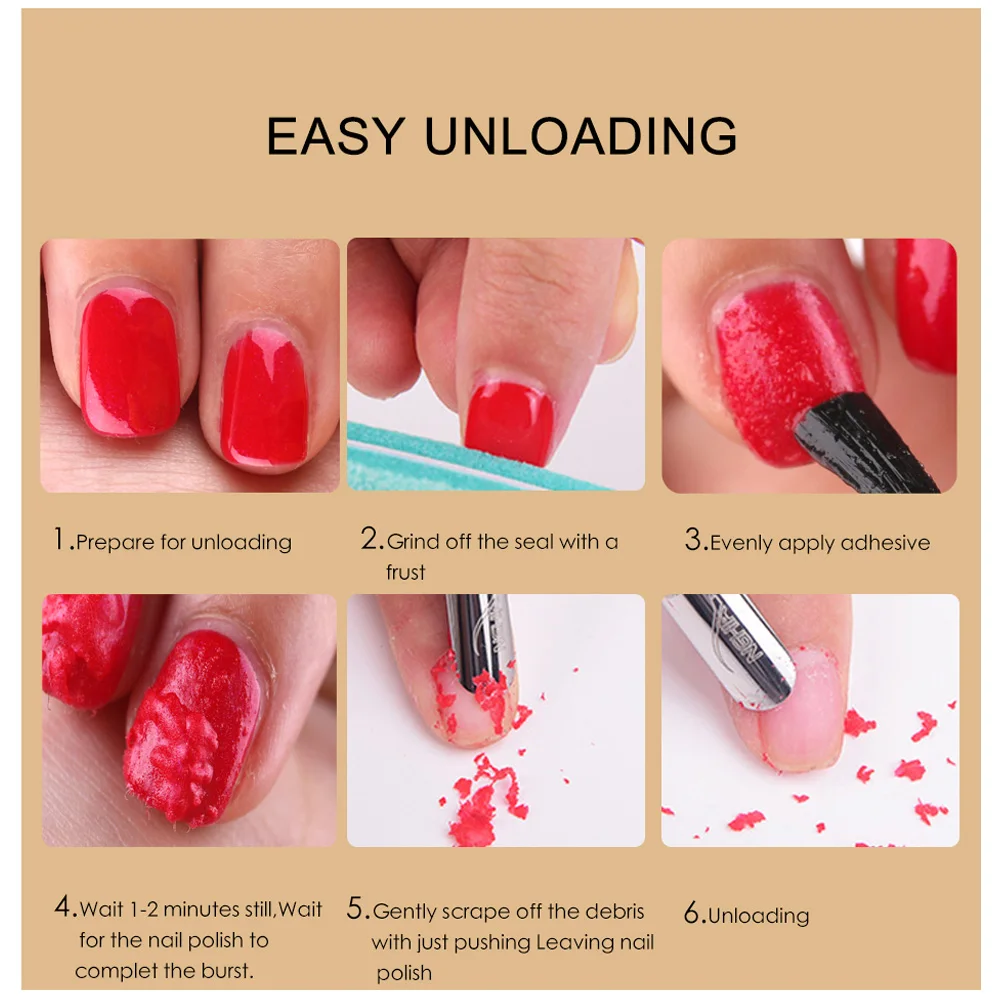 EASY UNLOADING

1.Prepare for unloading

2.Grind off the seal with a frust

3.Evenly apply adhesive

4.Wait 1-2 minutes still,Wait for the nail polish to complet the burst.

5.Gently scrape off the debris with just pushing Leaving nail polish

6.Unloading