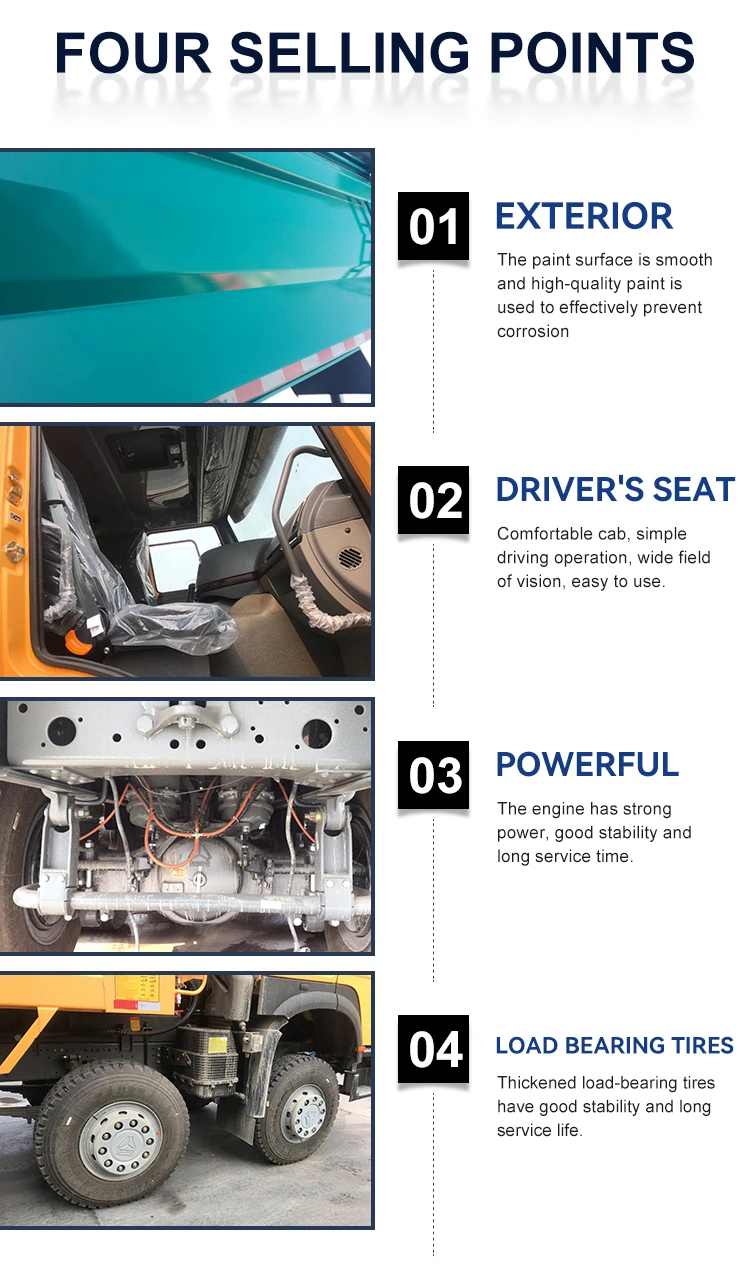 FOUR SELLING POINTS

01

EXTERIOR

The paint surface is smooth and high-quality paint is used to effectively prevent corrosion

02

DRIVER'S SEAT

Comfortable cab, simple driving operation, wide field of vision, easy to use.

03

POWERFUL

The engine has strong power, good stability and long service time.

04

LOAD BEARING TIRES

Thickened load-bearing tires have good stability and long service life.