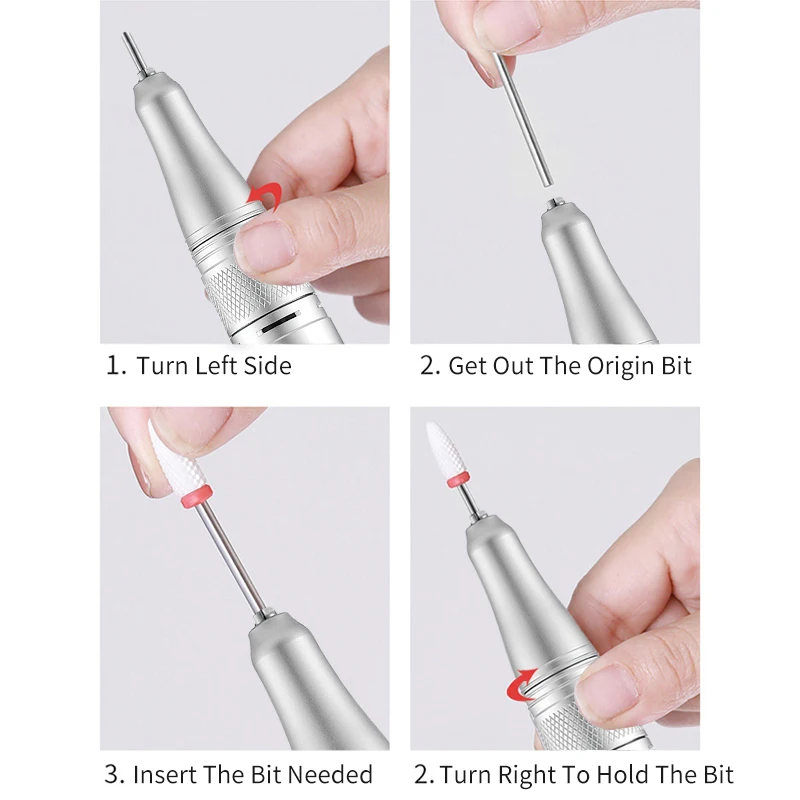 1. Turn Left Side

2. Get Out The Origin Bit

3. Insert The Bit Needed

2. Turn Right To Hold The Bit