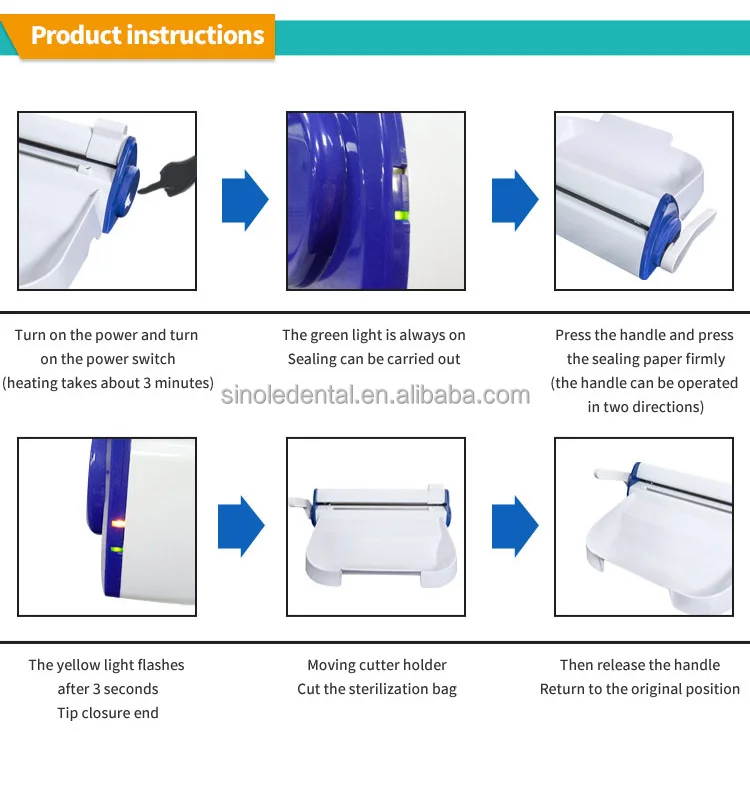 Product instructions

Turn on the power and turn on the power switch (heating takes about 3 minutes)

The green light is always on Sealing can be carried out

Press the handle and press the sealing paper firmly (the handle can be operated in two directions)

sinoledental.en.alibaba.com

The yellow light flashes after 3 seconds Tip closure end

Moving cutter holder Cut the sterilization bag

Then release the handle Return to the original position