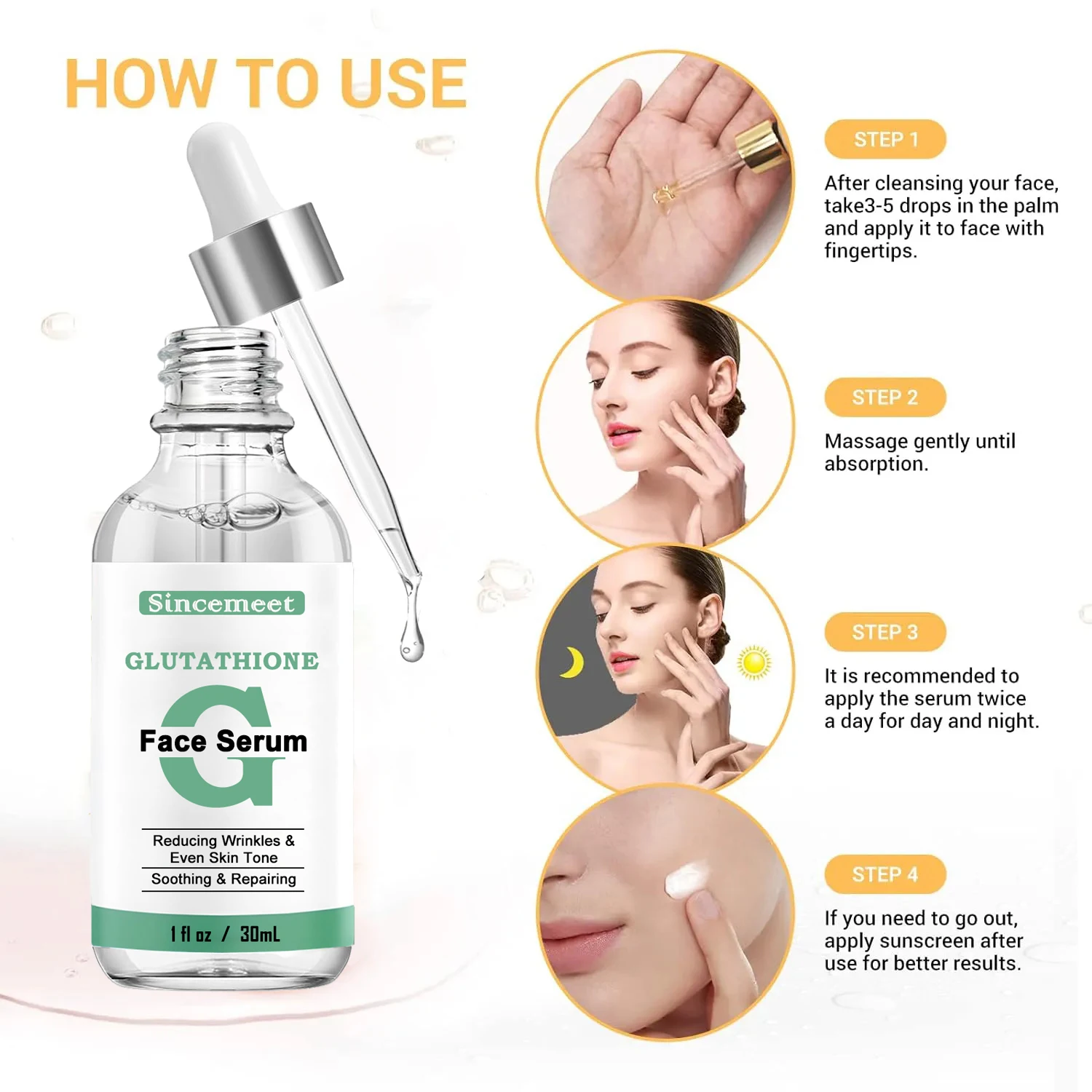 HOW TO USE

Sincemeet

GLUTATHIONE

G

Face Serum

Reducing Wrinkles & Even Skin Tone

Soothing & Repairing

1 fl oz / 30mL

STEP 1

After cleansing your face, take3-5 drops in the palm and apply it to face with fingertips.

STEP 2

Massage gently until absorption.

STEP 3

It is recommended to apply the serum twice a day for day and night.

STEP 4

If you need to go out, apply sunscreen after use for better results.