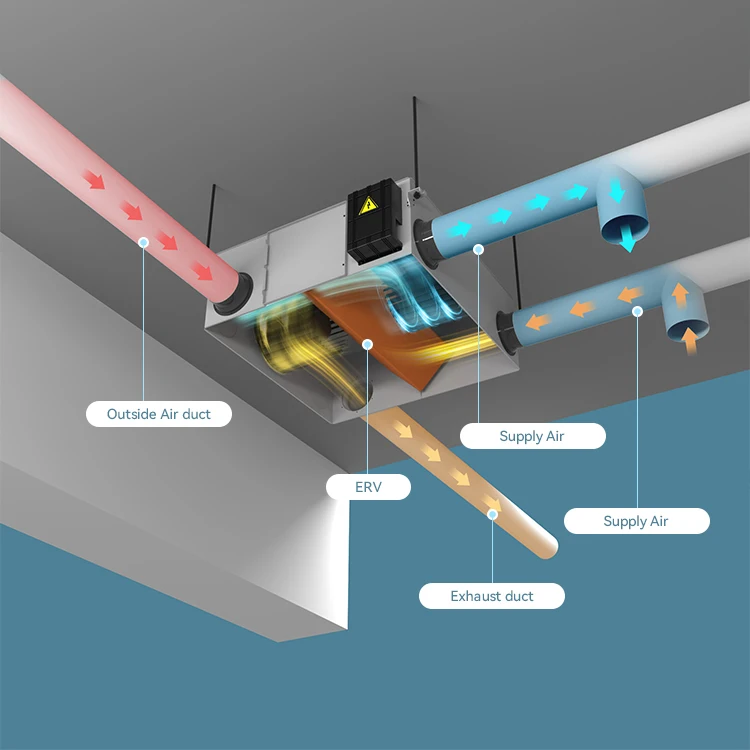 Outside Air duct

Supply Air

ERV

Supply Air

Exhaust duct