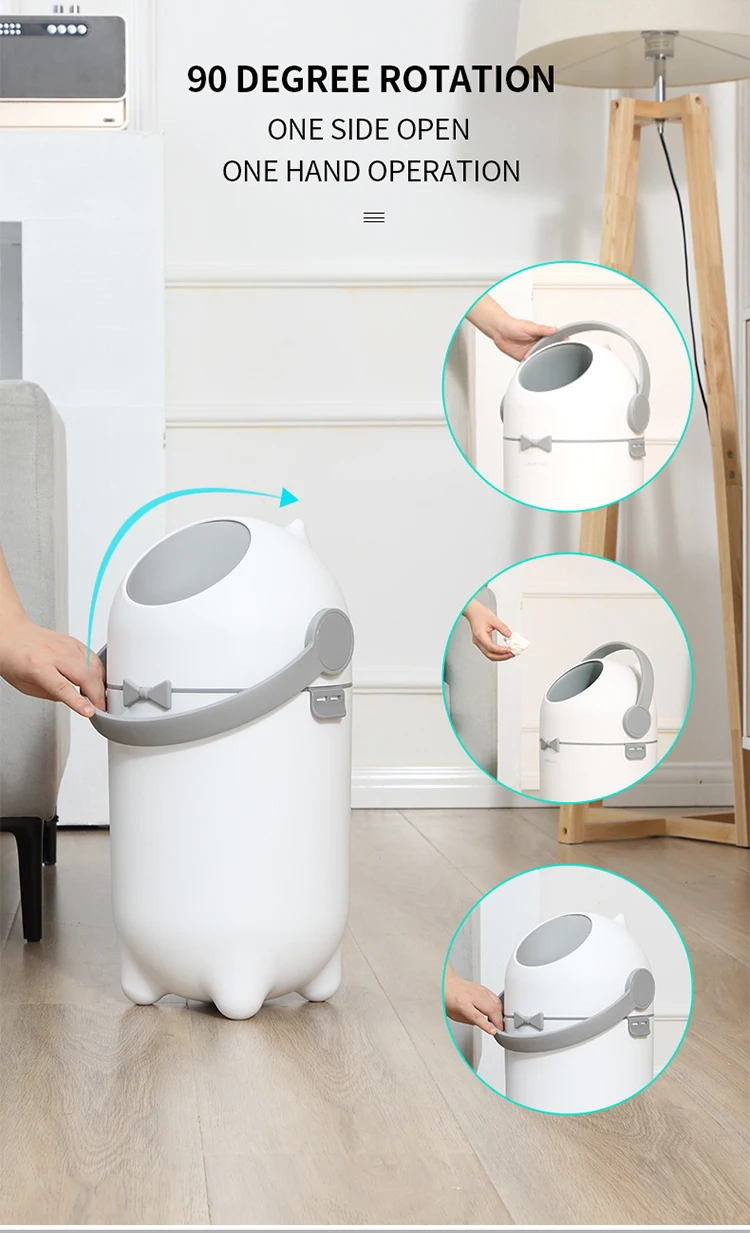 90 DEGREE ROTATION

ONE SIDE OPEN
ONE HAND OPERATION